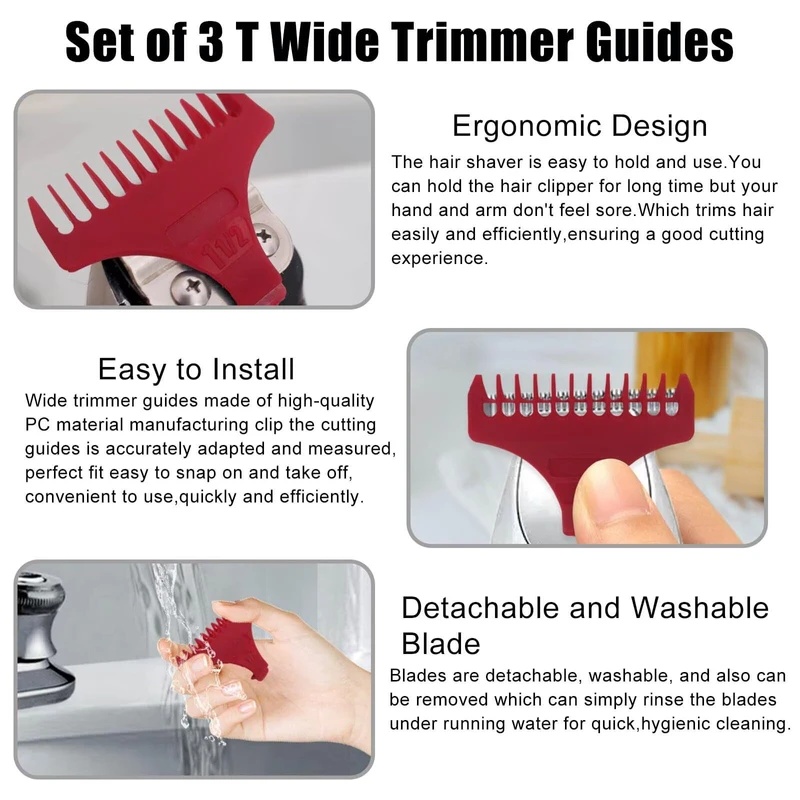 Set of 3 T Wide Trimmer Guides

11/2

Ergonomic Design
The hair shaver is easy to hold and use.You can hold the hair clipper for long time but your hand and arm don't feel sore.Which trims hair easily and efficiently,ensuring a good cutting experience.

Easy to Install
Wide trimmer guides made of high-quality PC material manufacturing clip the cutting guides is accurately adapted and measured, perfect fit easy to snap on and take off, convenient to use,quickly and efficiently.

Detachable and Washable Blade
Blades are detachable, washable, and also can be removed which can simply rinse the blades under running water for quick,hygienic cleaning.