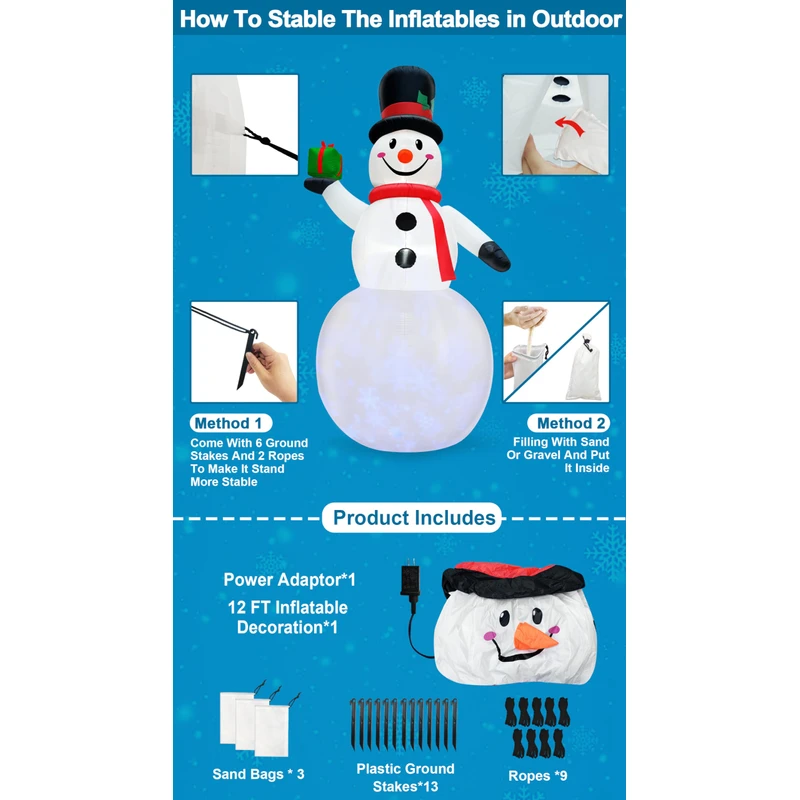 How To Stable The Inflatables in Outdoor

Method 1
Come With 6 Ground Stakes And 2 Ropes To Make It Stand More Stable

Method 2
Filling With Sand Or Gravel And Put It Inside

Product Includes

Power Adaptor*1
12 FT Inflatable Decoration*1

Sand Bags * 3

Plastic Ground Stakes*13

Ropes *9