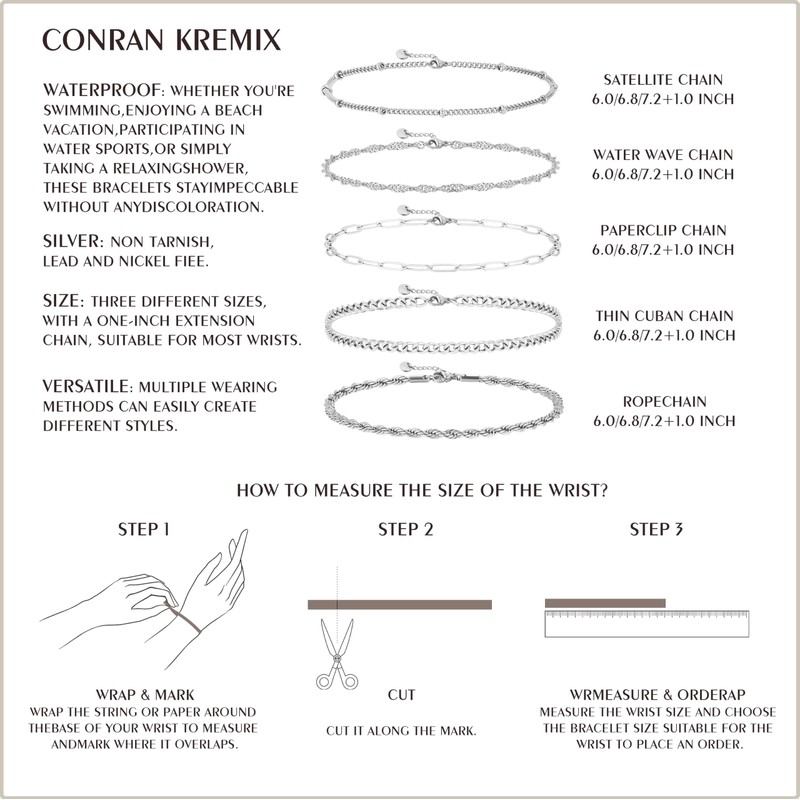 CONRAN KREMIX

WATERPROOF: WHETHER YOU'RE SWIMMING,ENJOYING A BEACH VACATION,PARTICIPATING IN WATER SPORTS,OR SIMPLY TAKING A RELAXINGSHOWER, THESE BRACELETS STAYIMPECCABLE WITHOUT ANYDISCOLORATION.

SILVER: NON TARNISH, LEAD AND NICKEL FIEE.

SIZE: THREE DIFFERENT SIZES, WITH A ONE-INCH EXTENSION CHAIN, SUITABLE FOR MOST WRISTS.

VERSATILE: MULTIPLE WEARING METHODS CAN EASILY CREATE DIFFERENT STYLES.

SATELLITE CHAIN
6.0/6.8/7.2+1.0 INCH

WATER WAVE CHAIN
6.0/6.8/7.2+1.0 INCH

PAPERCLIP CHAIN
6.0/6.8/7.2+1.0 INCH

THIN CUBAN CHAIN
6.0/6.8/7.2+1.0 INCH

ROPECHAIN
6.0/6.8/7.2+1.0 INCH

HOW TO MEASURE THE SIZE OF THE WRIST?

STEP 1

WRAP & MARK
WRAP THE STRING OR PAPER AROUND THEBASE OF YOUR WRIST TO MEASURE ANDMARK WHERE IT OVERLAPS.

STEP 2

CUT
CUT IT ALONG THE MARK.

STEP 3

WRMEASURE & ORDERAP
MEASURE THE WRIST SIZE AND CHOOSE THE BRACELET SIZE SUITABLE FOR THE WRIST TO PLACE AN ORDER.