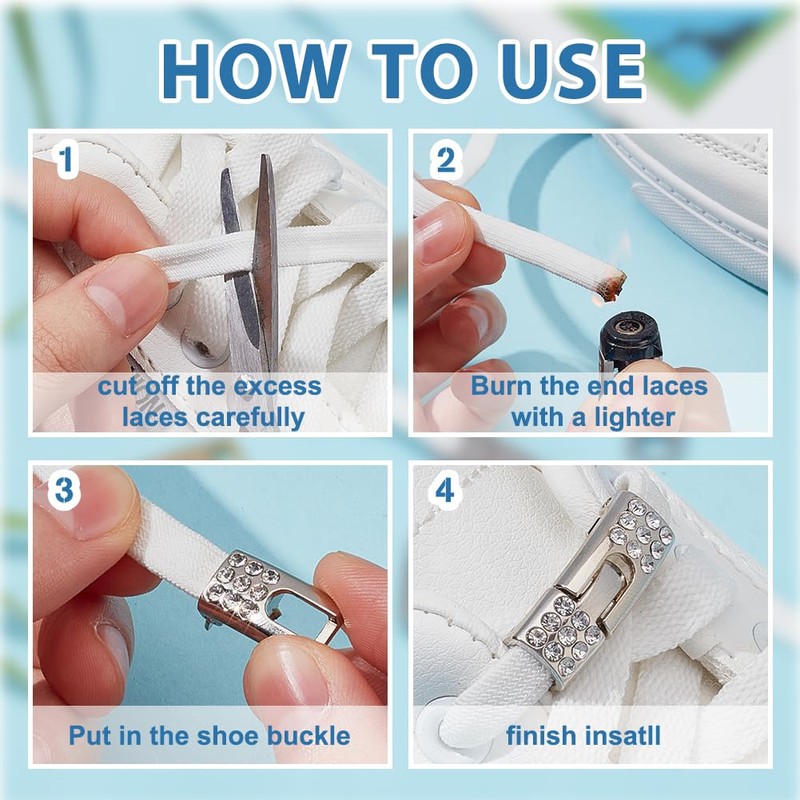 HOW TO USE

1
cut off the excess laces carefully

2
Burn the end laces with a lighter

3
Put in the shoe buckle

4
finish insatll