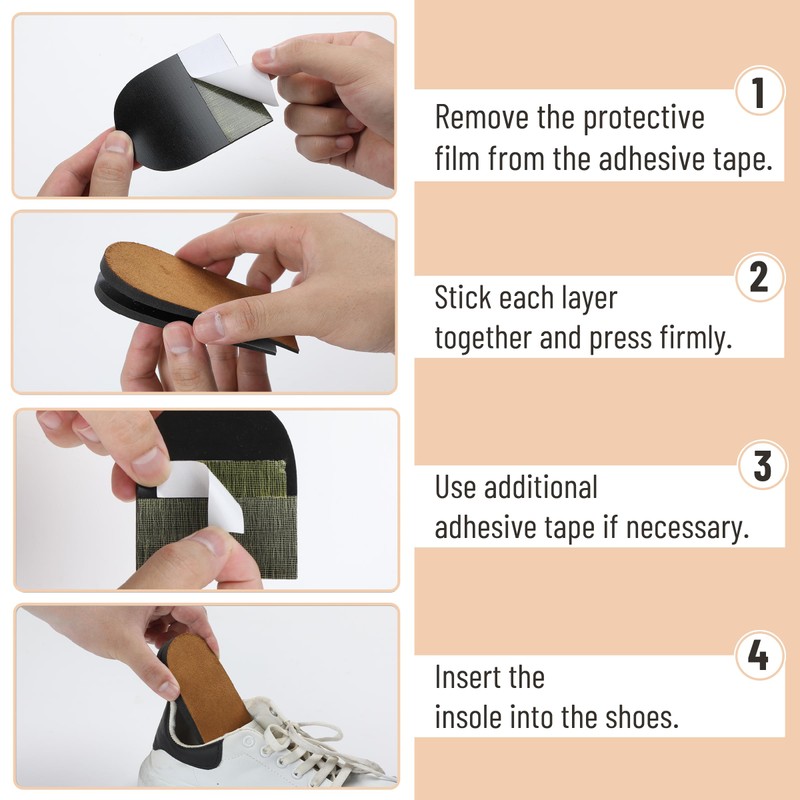 1
Remove the protective film from the adhesive tape.

2
Stick each layer together and press firmly.

3
Use additional adhesive tape if necessary.

4
Insert the insole into the shoes.