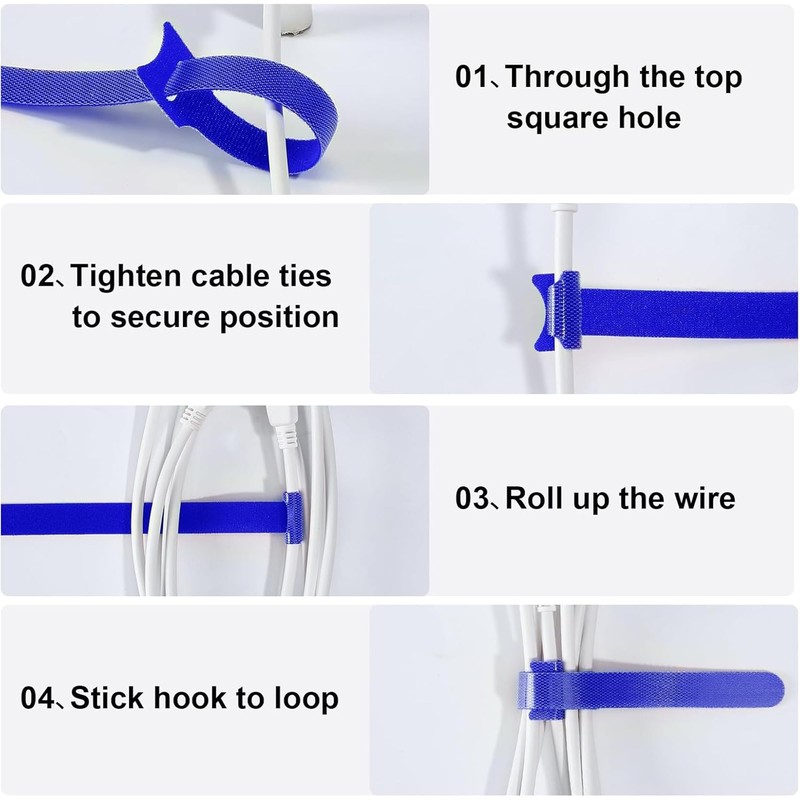 01、Through the top square hole

02、Tighten cable ties to secure position

03、Roll up the wire

04、Stick hook to loop