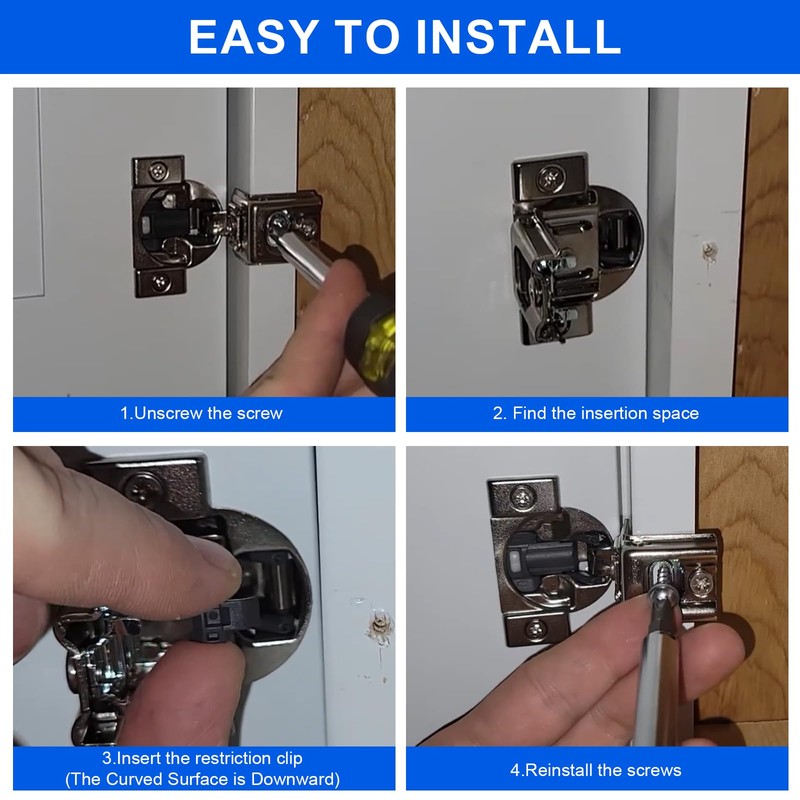 EASY TO INSTALL

1.Unscrew the screw

2. Find the insertion space

3.Insert the restriction clip
(The Curved Surface is Downward)

4.Reinstall the screws