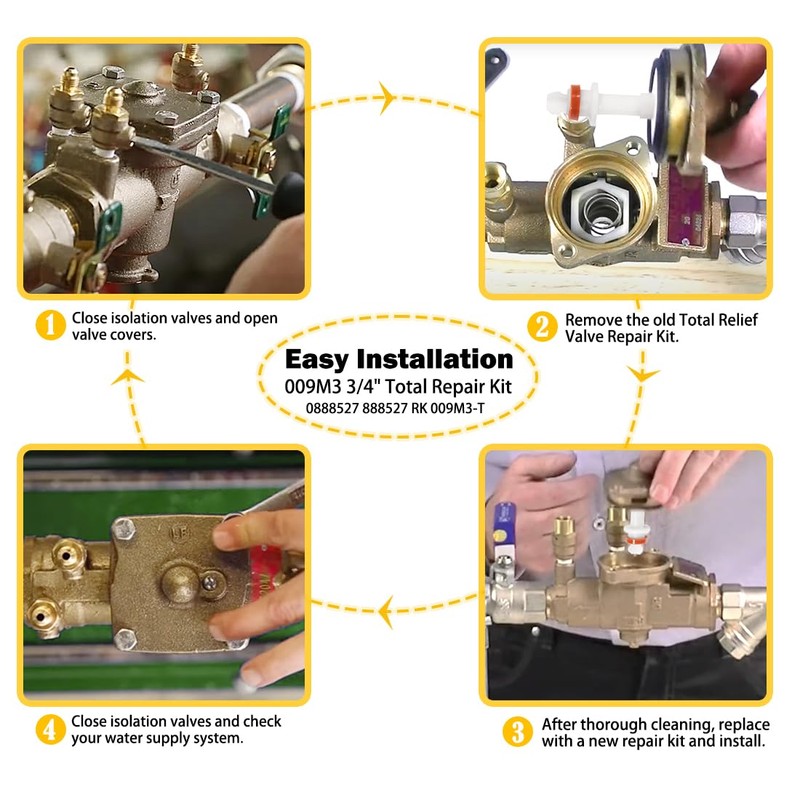 1 Close isolation valves and open valve covers.

2 Remove the old Total Relief Valve Repair Kit.

Easy Installation
009M3 3/4" Total Repair Kit
0888527 888527 RK 009M3-T

4 Close isolation valves and check your water supply system.

3 After thorough cleaning, replace with a new repair kit and install.