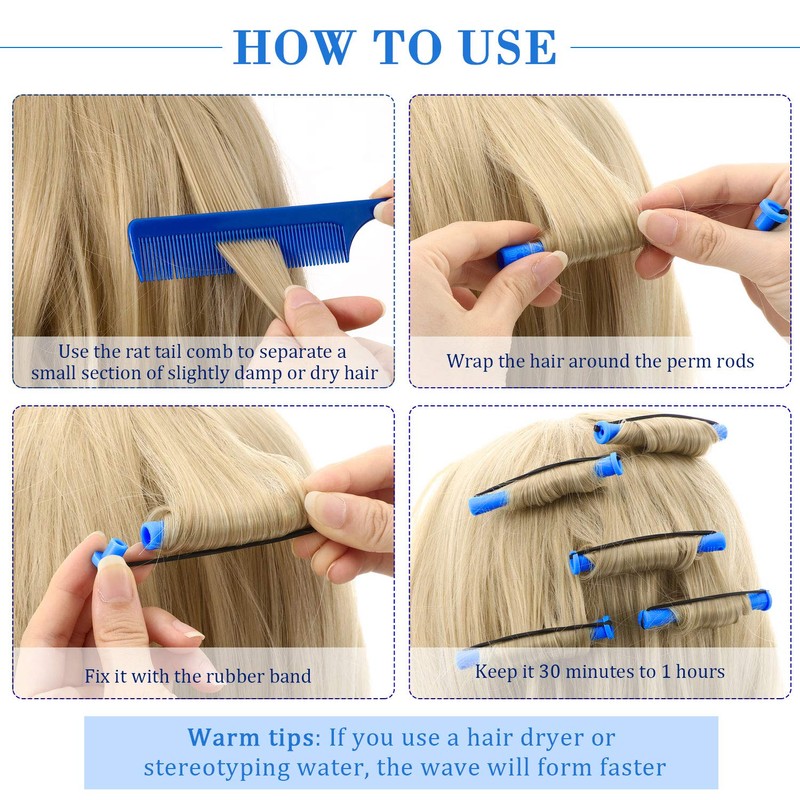 HOW TO USE

Use the rat tail comb to separate a small section of slightly damp or dry hair

Wrap the hair around the perm rods

Fix it with the rubber band

Keep it 30 minutes to 1 hours

Warm tips: If you use a hair dryer or stereotyping water, the wave will form faster