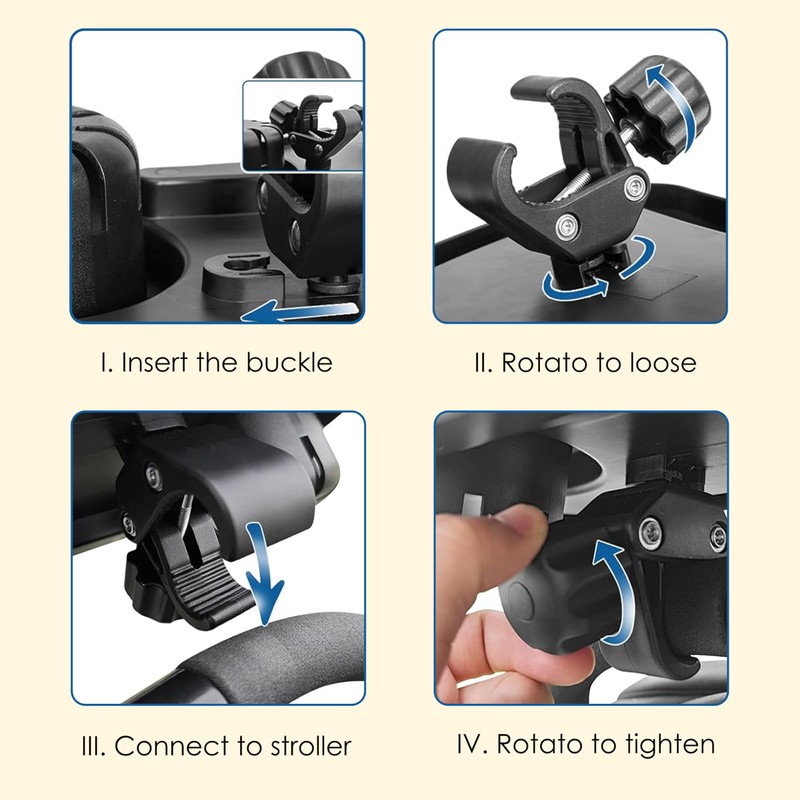 I. Insert the buckle

II. Rotato to loose

III. Connect to stroller

IV. Rotato to tighten