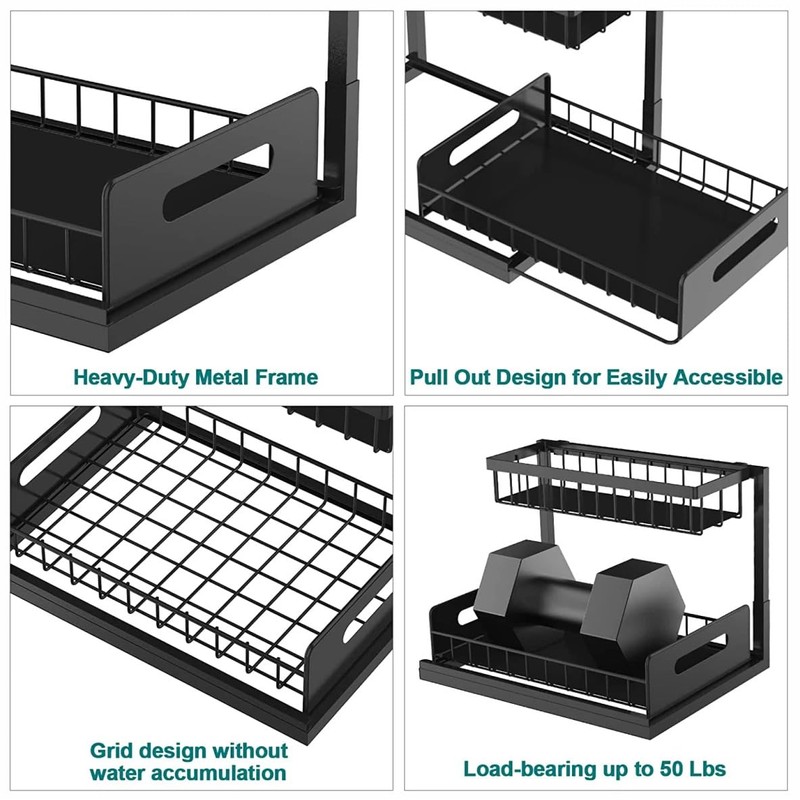 Heavy-Duty Metal Frame

Pull Out Design for Easily Accessible

Grid design without water accumulation

Load-bearing up to 50 Lbs