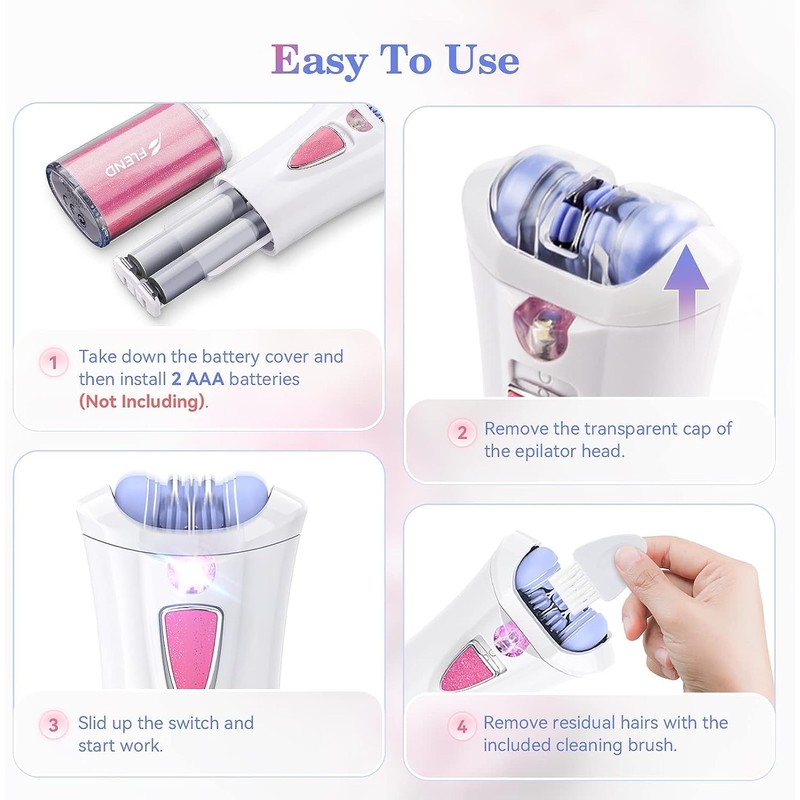 Easy To Use

FLEND

1 Take down the battery cover and then install 2 AAA batteries (Not Including).

2 Remove the transparent cap of the epilator head.

3 Slid up the switch and start work.

4 Remove residual hairs with the included cleaning brush.