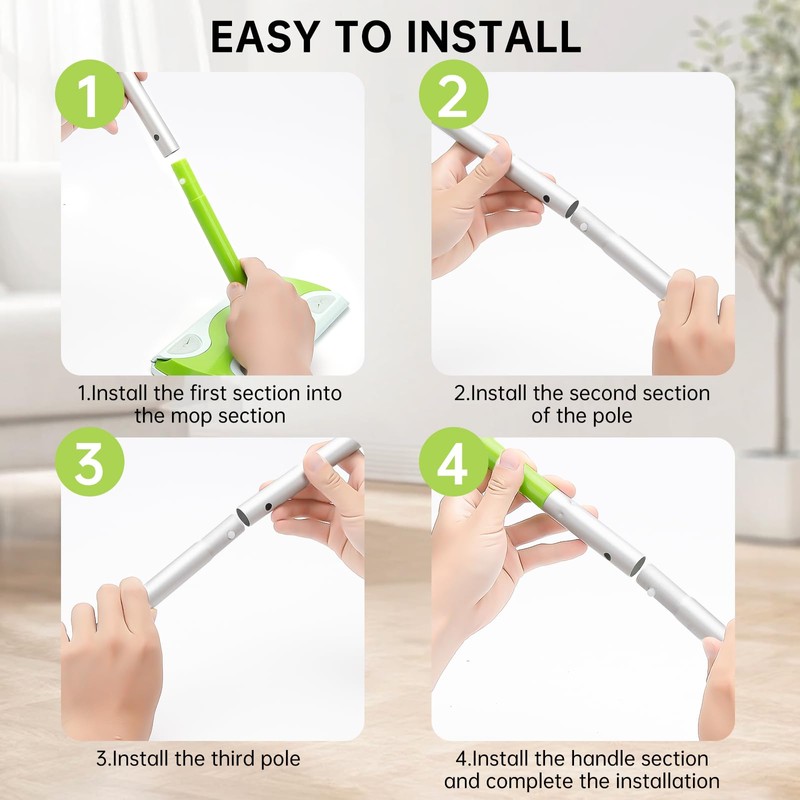 EASY TO INSTALL

1

1.Install the first section into the mop section

2

2.Install the second section of the pole

3

3.Install the third pole

4

4.Install the handle section and complete the installation