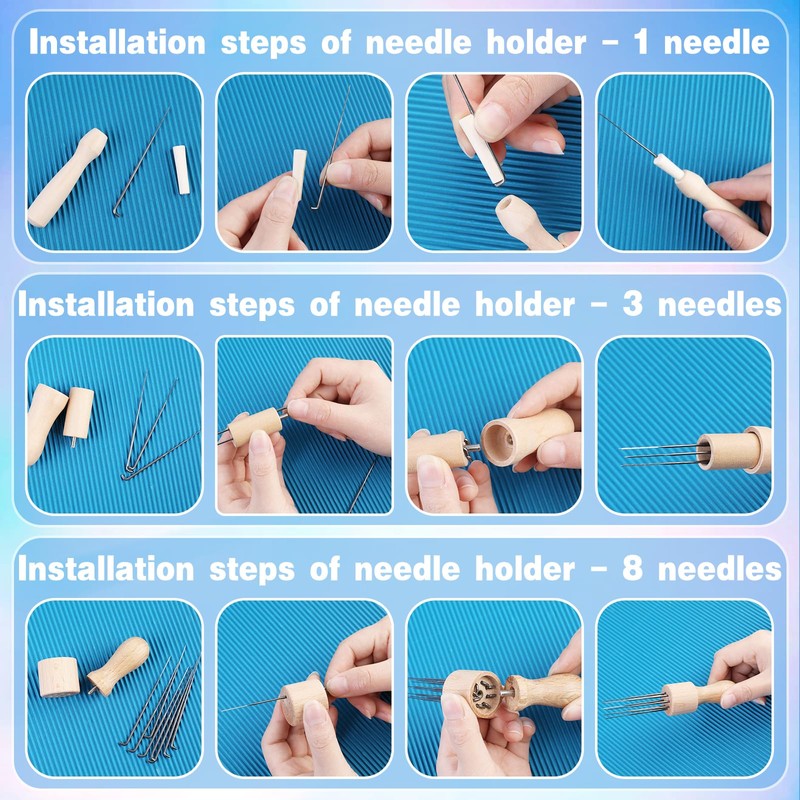 Installation steps of needle holder - 1 needle

Installation steps of needle holder - 3 needles

Installation steps of needle holder - 8 needles