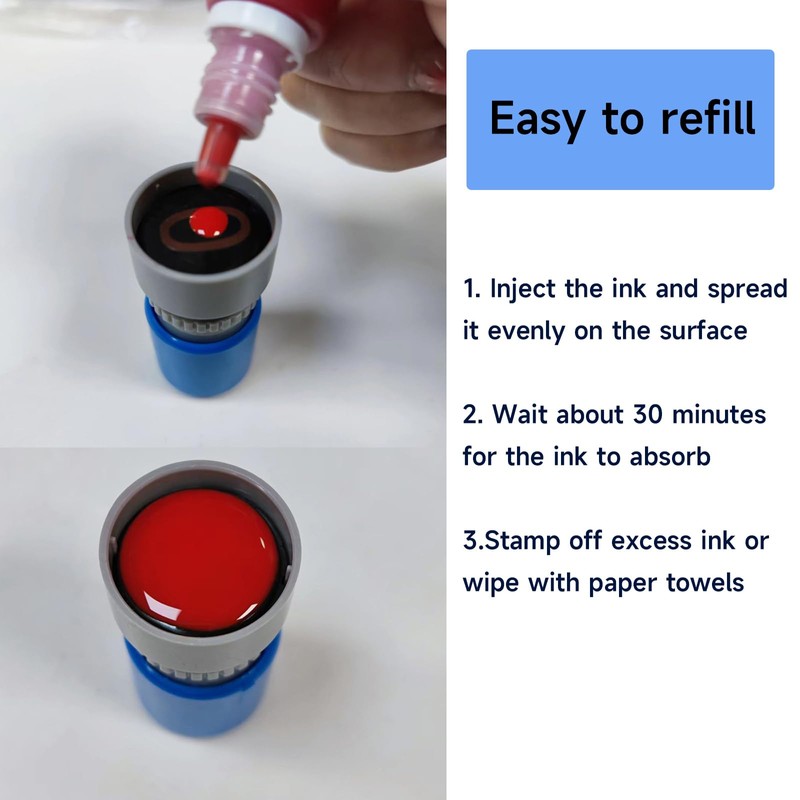 Easy to refill

1. Inject the ink and spread it evenly on the surface

2. Wait about 30 minutes for the ink to absorb

3.Stamp off excess ink or wipe with paper towels