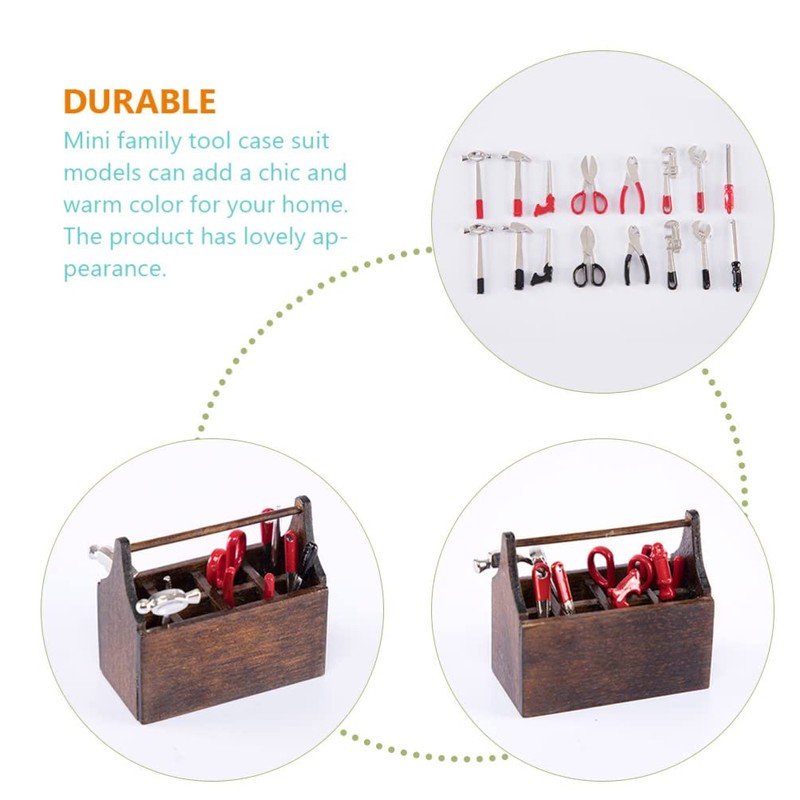 DURABLE

Mini family tool case suit models can add a chic and warm color for your home. The product has lovely appearance.