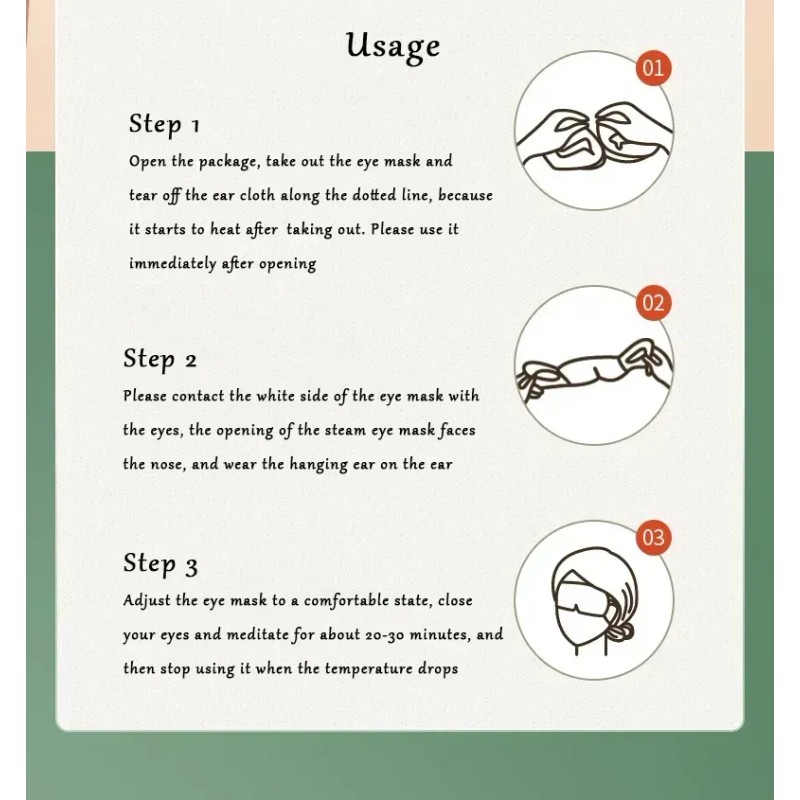 Usage

01

Step 1
Open the package, take out the eye mask and tear off the ear cloth along the dotted line, because it starts to heat after taking out. Please use it immediately after opening

02

Step 2
Please contact the white side of the eye mask with the eyes, the opening of the steam eye mask faces the nose, and wear the hanging ear on the ear

03

Step 3
Adjust the eye mask to a comfortable state, close your eyes and meditate for about 20-30 minutes, and then stop using it when the temperature drops