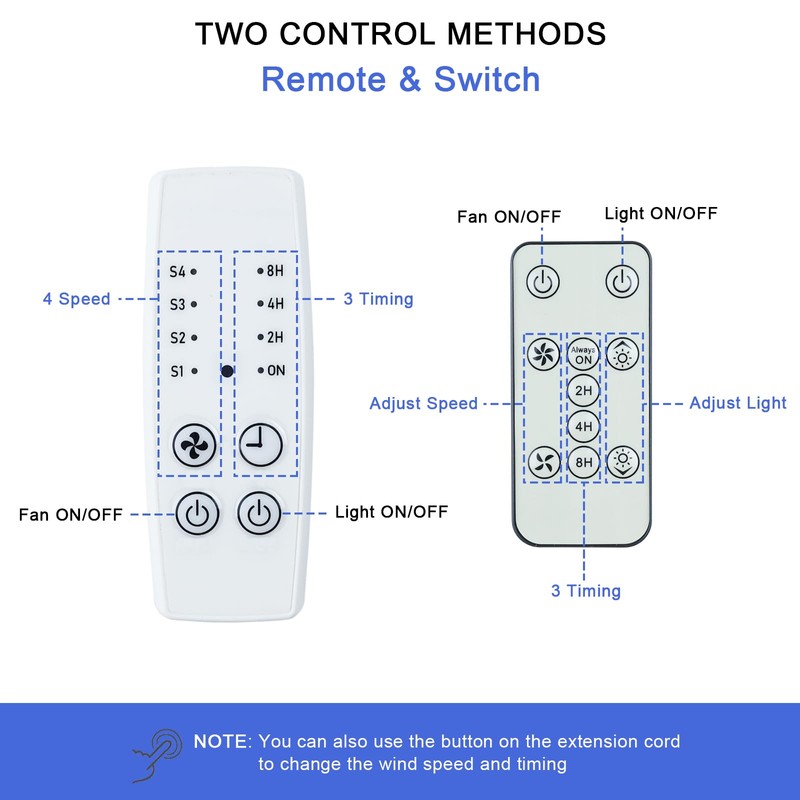 TWO CONTROL METHODS
Remote & Switch

4 Speed
S4
S3
S2
S1
8H
4H
2H
ON
3 Timing
Fan ON/OFF
Light ON/OFF

Fan ON/OFF
Light ON/OFF
Adjust Speed
Always ON
2H
4H
8H
Adjust Light
3 Timing

NOTE: You can also use the button on the extension cord to change the wind speed and timing