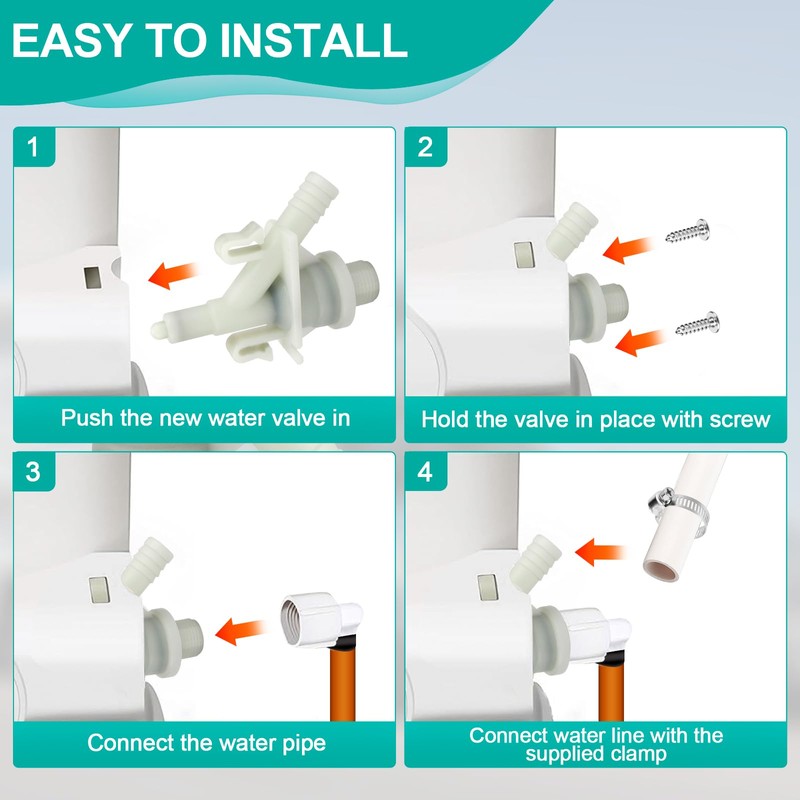 EASY TO INSTALL

1

Push the new water valve in

2

Hold the valve in place with screw

3

Connect the water pipe

4

Connect water line with the supplied clamp