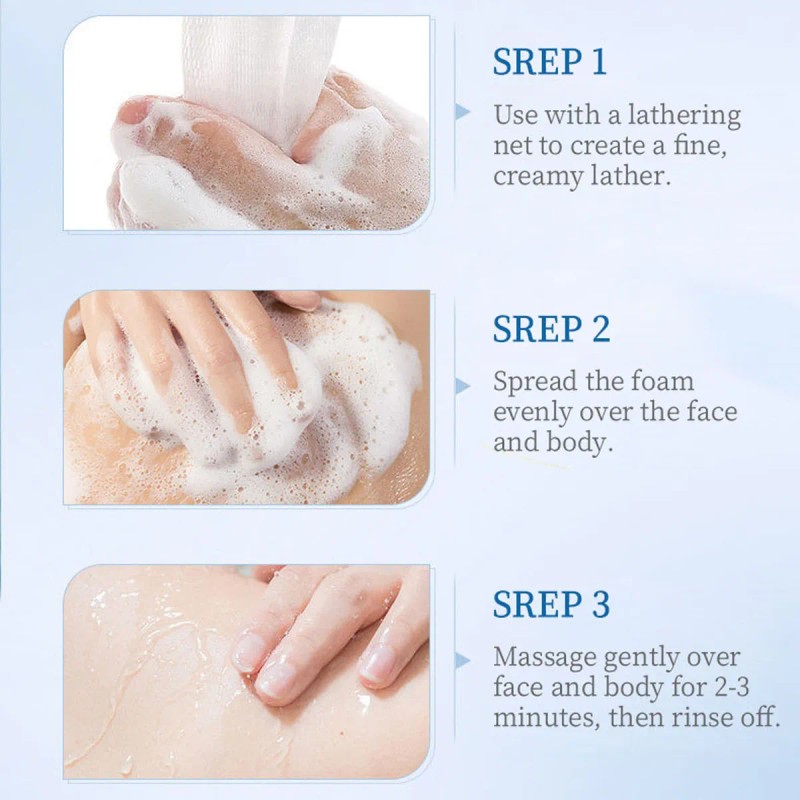 SREP 1

Use with a lathering net to create a fine, creamy lather.

SREP 2

Spread the foam evenly over the face and body.

SREP 3

Massage gently over face and body for 2-3 minutes, then rinse off.