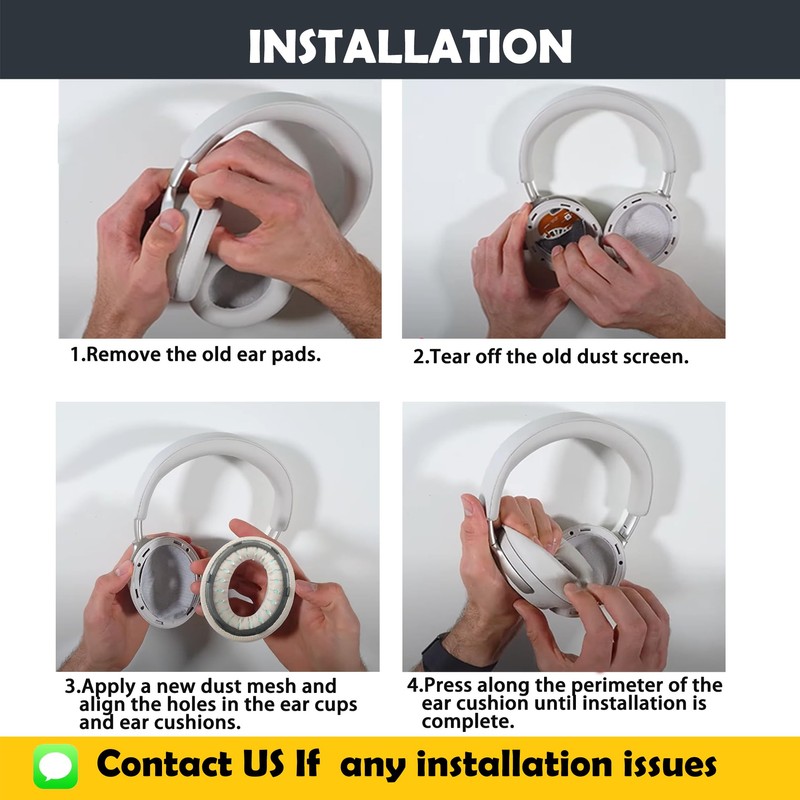 INSTALLATION

1.Remove the old ear pads.

2.Tear off the old dust screen.

3.Apply a new dust mesh and align the holes in the ear cups and ear cushions.

4.Press along the perimeter of the ear cushion until installation is complete.

Contact US If any installation issues