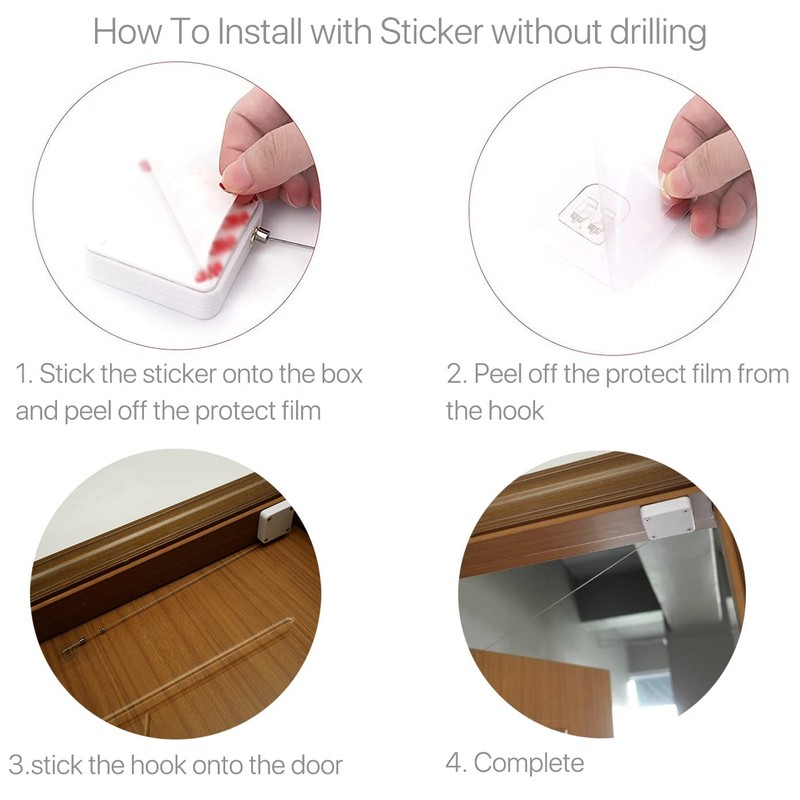 How To Install with Sticker without drilling

1. Stick the sticker onto the box and peel off the protect film

2. Peel off the protect film from the hook

3.stick the hook onto the door

4. Complete