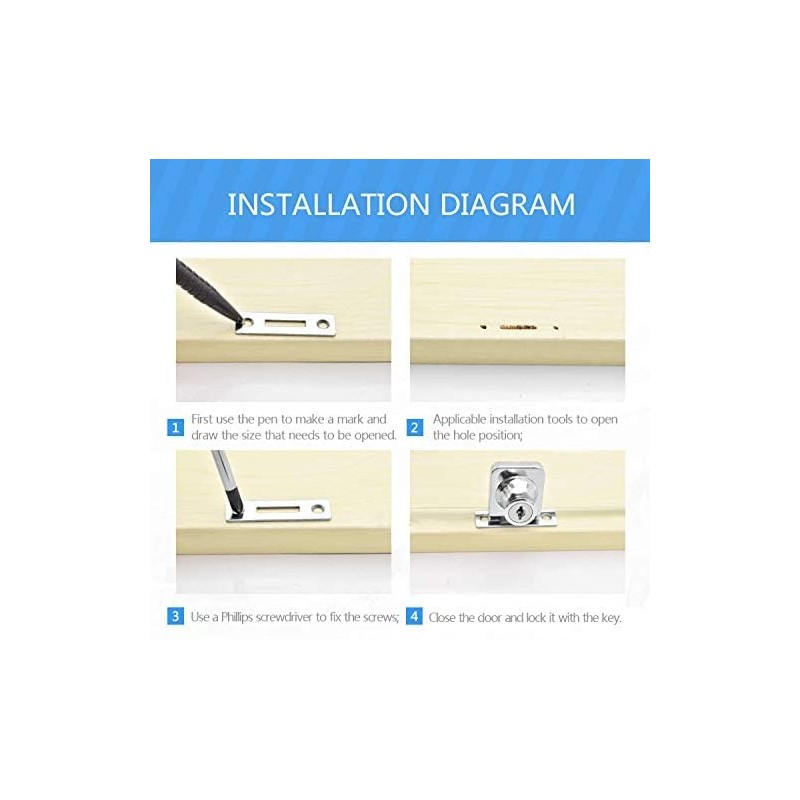 INSTALLATION DIAGRAM

1 First use the pen to make a mark and draw the size that needs to be opened.

2 Applicable installation tools to open the hole position;

3 Use a Phillips screwdriver to fix the screws;

4 Close the door and lock it with the key.