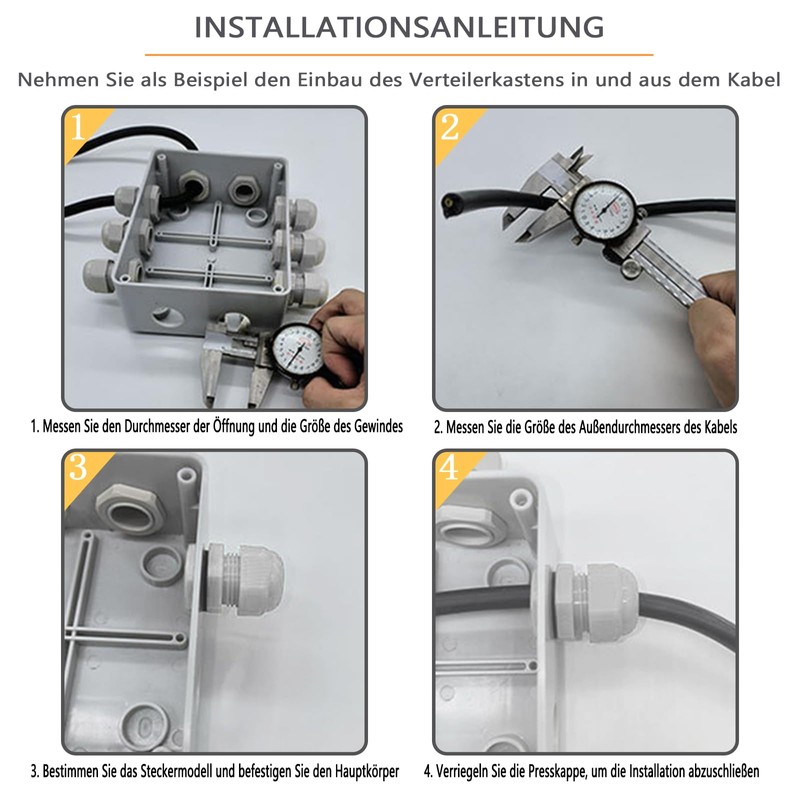 INSTALLATIONSANLEITUNG

Nehmen Sie als Beispiel den Einbau des Verteilerkastens in und aus dem Kabel

1

1. Messen Sie den Durchmesser der Öffnung und die Größe des Gewindes

2

2. Messen Sie die Größe des Außendurchmessers des Kabels

3

3. Bestimmen Sie das Steckermodell und befestigen Sie den Hauptkörper

4

4. Verriegeln Sie die Presskappe, um die Installation abzuschließen