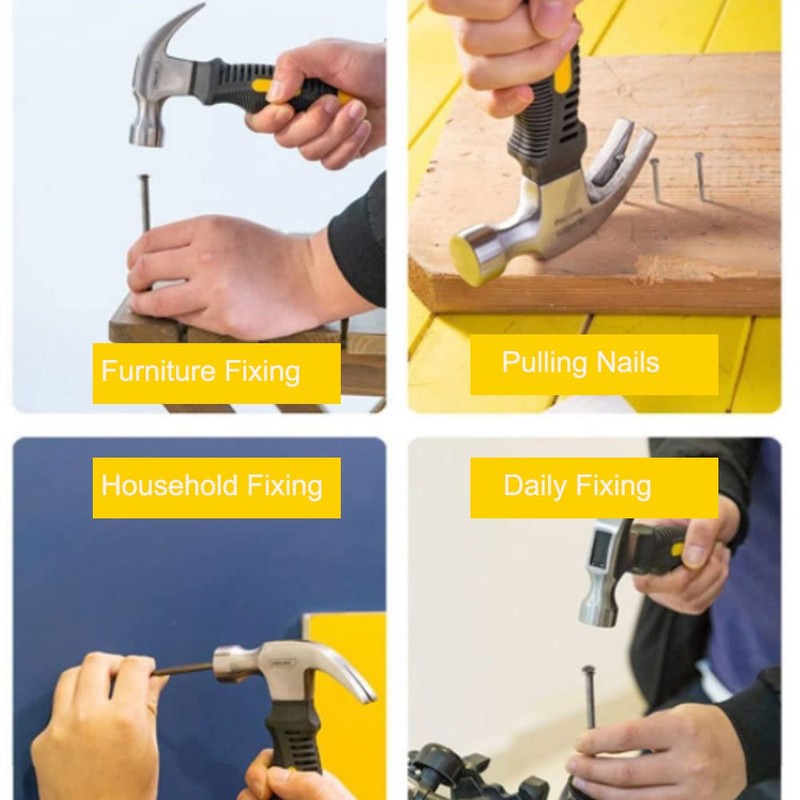 Furniture Fixing

Pulling Nails

Household Fixing

Daily Fixing