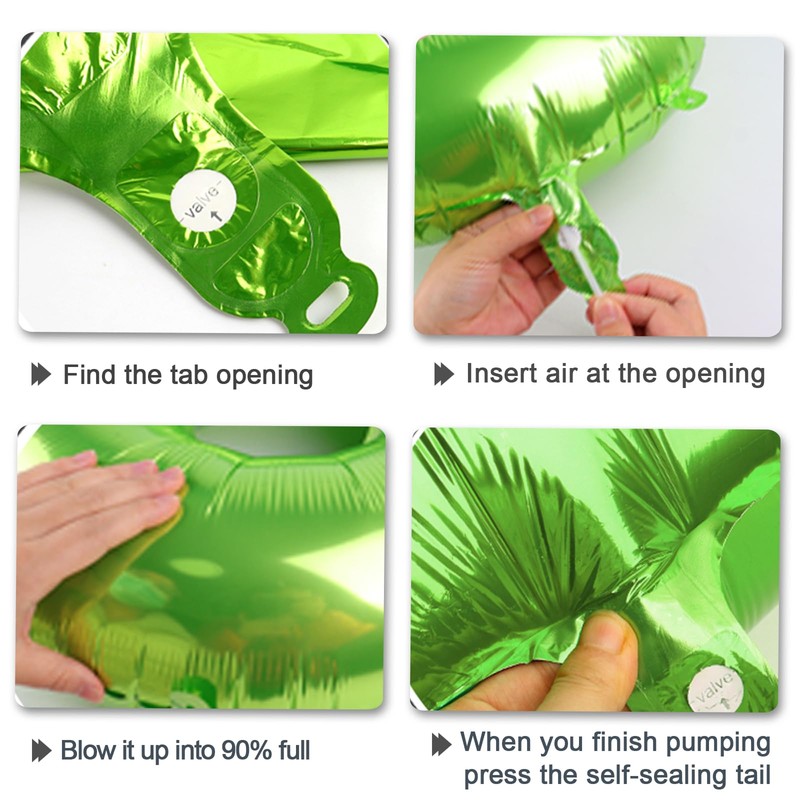 valve

Find the tab opening

Insert air at the opening

Blow it up into 90% full

valve

When you finish pumping press the self-sealing tail