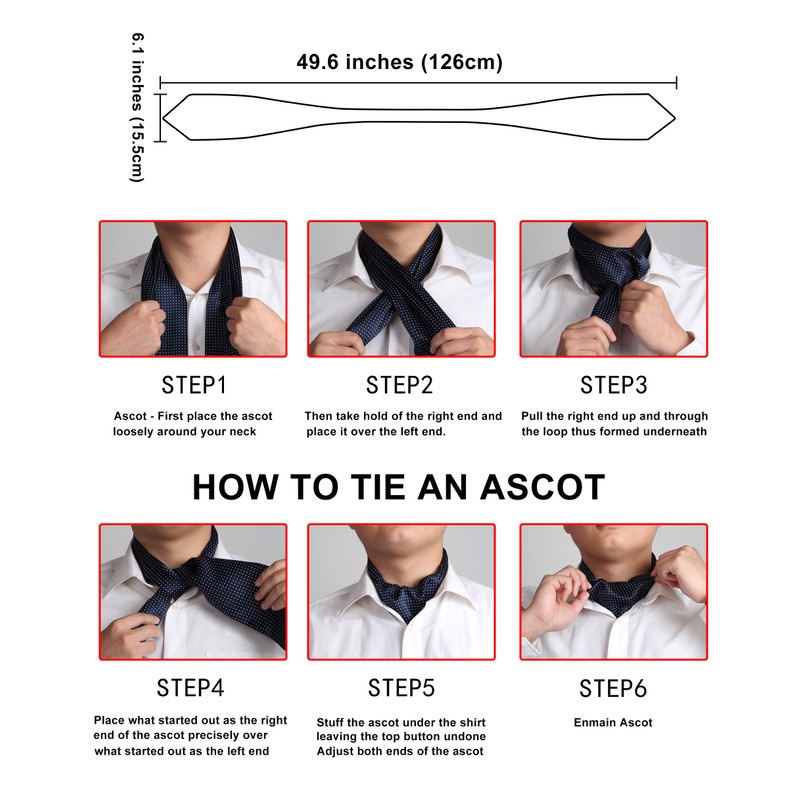 6.1 inches (15.5cm)

49.6 inches (126cm)

STEP1

Ascot - First place the ascot loosely around your neck

STEP2

Then take hold of the right end and place it over the left end.

STEP3

Pull the right end up and through the loop thus formed underneath

HOW TO TIE AN ASCOT

STEP4

Place what started out as the right end of the ascot precisely over what started out as the left end

STEP5

Stuff the ascot under the shirt leaving the top button undone Adjust both ends of the ascot

STEP6

Enmain Ascot