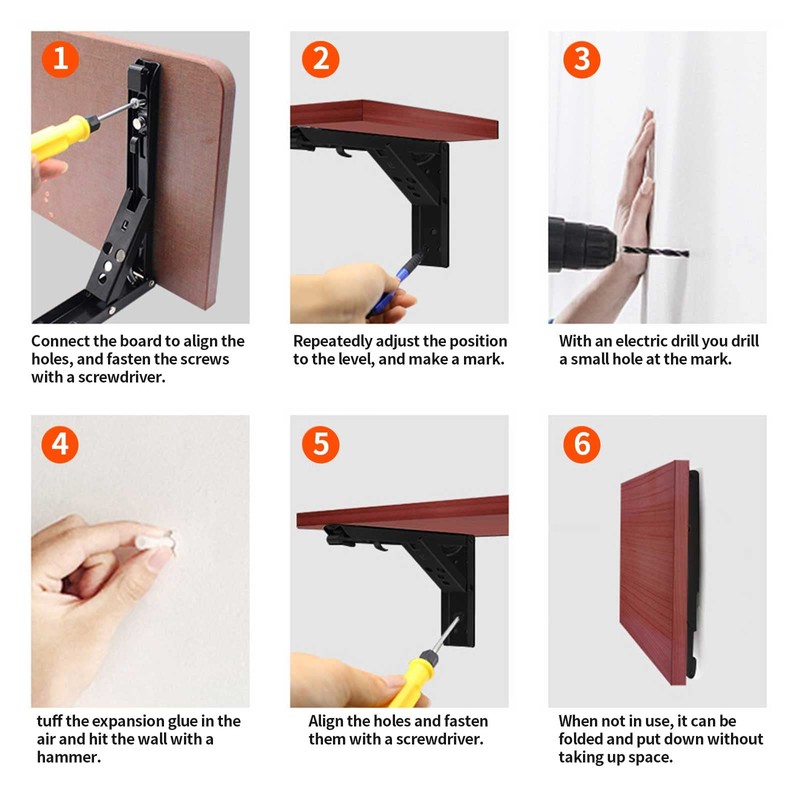 1
Connect the board to align the holes, and fasten the screws with a screwdriver.

2
Repeatedly adjust the position to the level, and make a mark.

3
With an electric drill you drill a small hole at the mark.

4
tuff the expansion glue in the air and hit the wall with a hammer.

5
Align the holes and fasten them with a screwdriver.

6
When not in use, it can be folded and put down without taking up space.