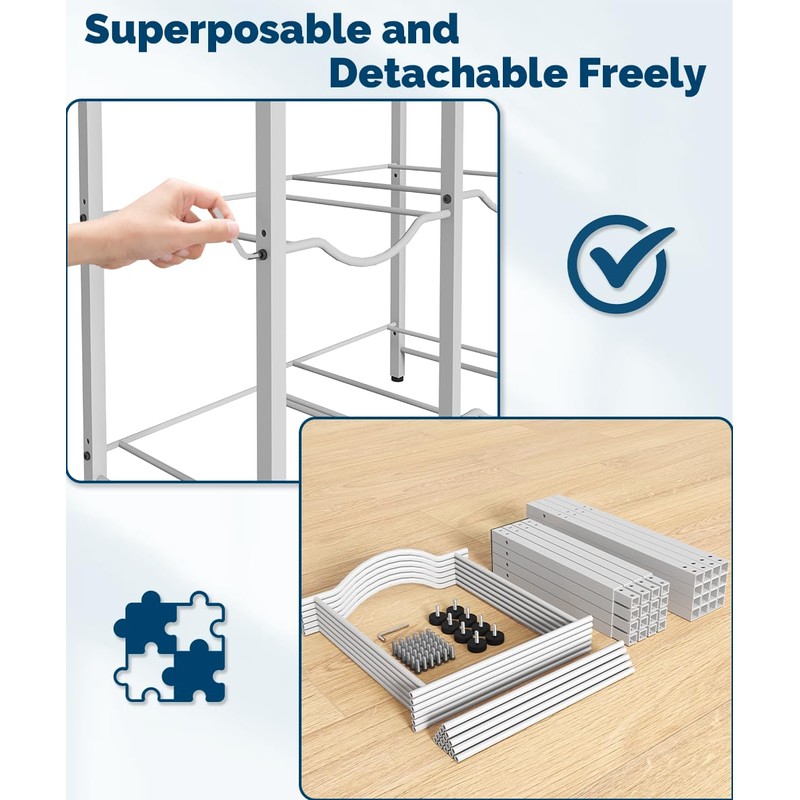 Superposable and Detachable Freely