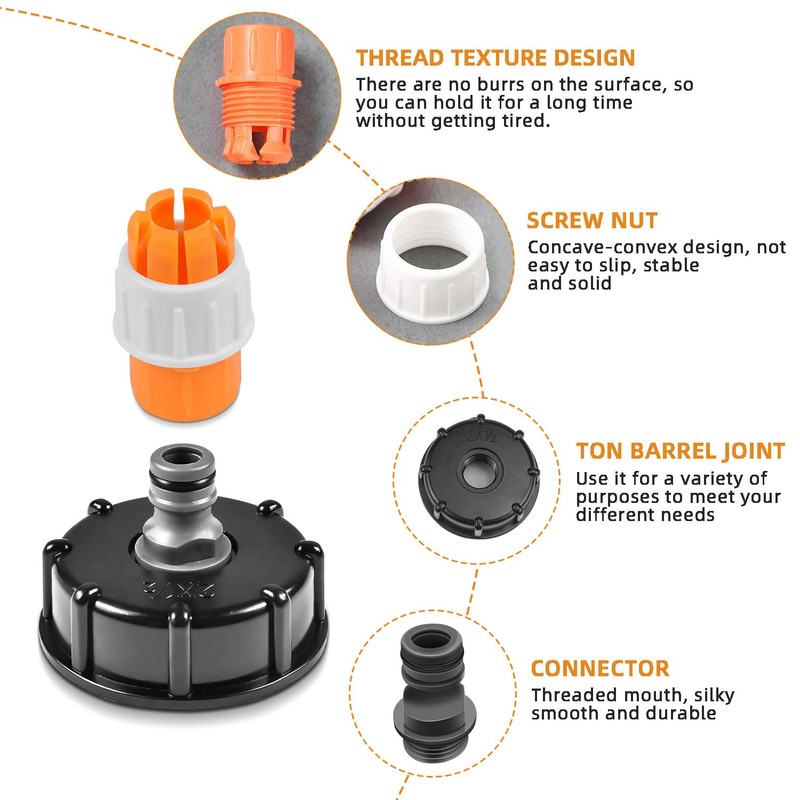 THREAD TEXTURE DESIGN
There are no burrs on the surface, so you can hold it for a long time without getting tired.

SCREW NUT
Concave-convex design, not easy to slip, stable and solid

2X½

TON BARREL JOINT
Use it for a variety of purposes to meet your different needs

2X½

CONNECTOR
Threaded mouth, silky smooth and durable