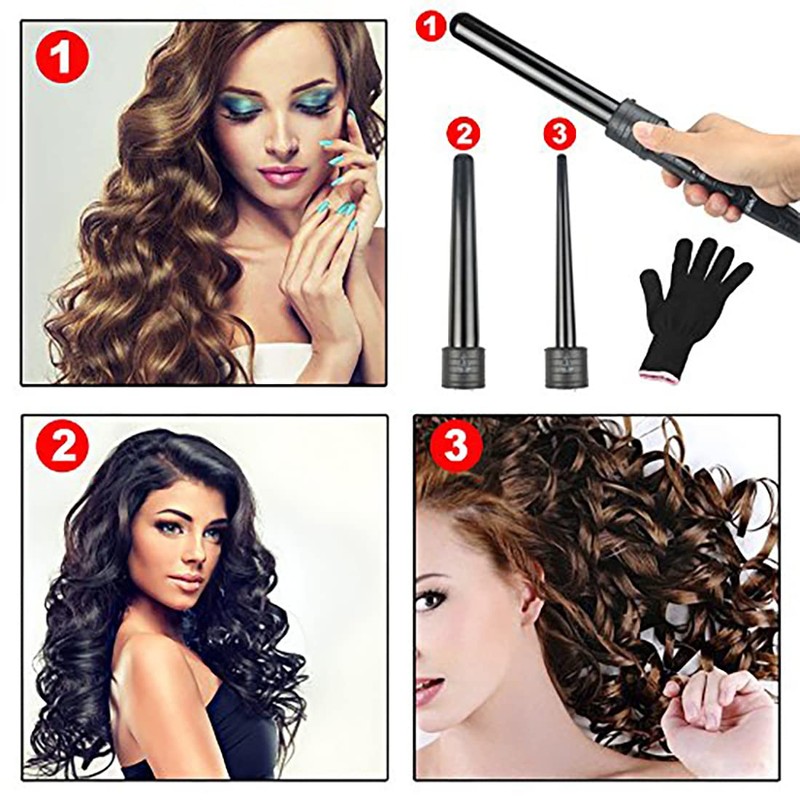 1

1

2

3

2

3