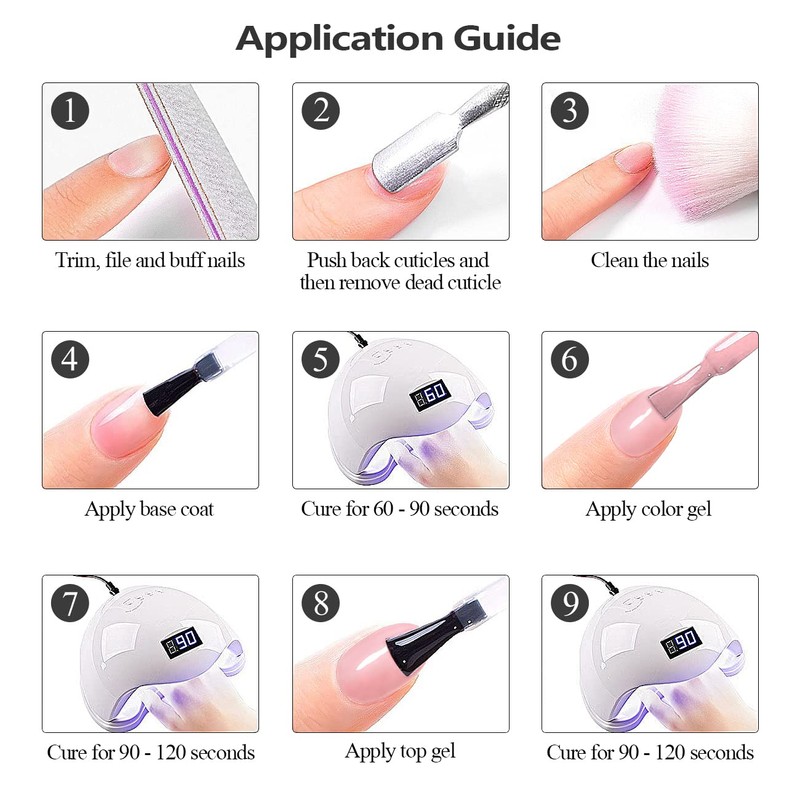 Application Guide

1

Trim, file and buff nails

2

Push back cuticles and then remove dead cuticle

3

Clean the nails

4

Apply base coat

5

60

Cure for 60 - 90 seconds

6

Apply color gel

7

90

Cure for 90 - 120 seconds

8

Apply top gel

9

90

Cure for 90 - 120 seconds