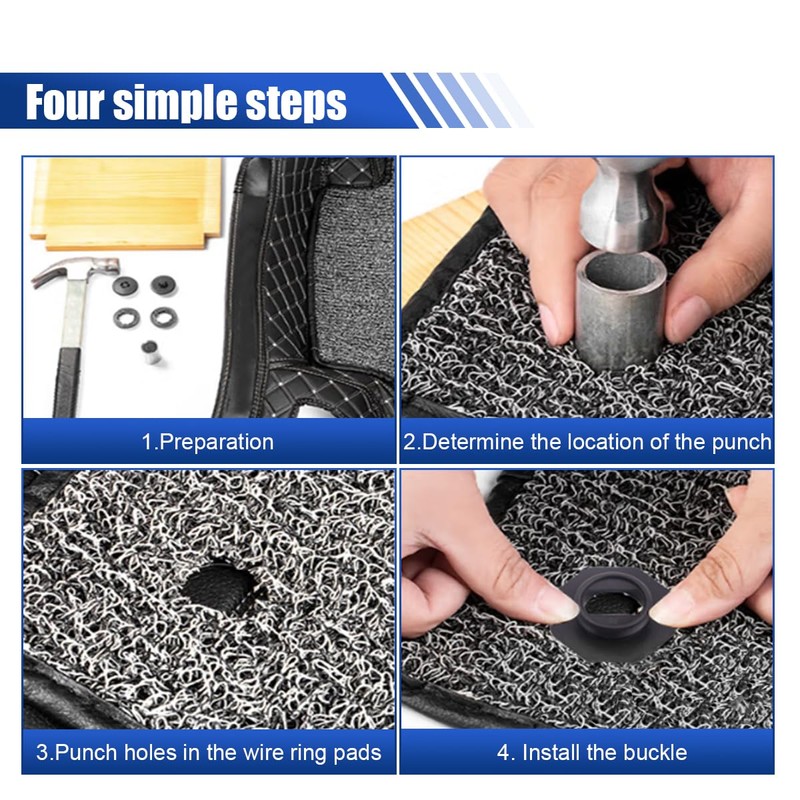 Four simple steps

1.Preparation

2.Determine the location of the punch

3.Punch holes in the wire ring pads

4. Install the buckle