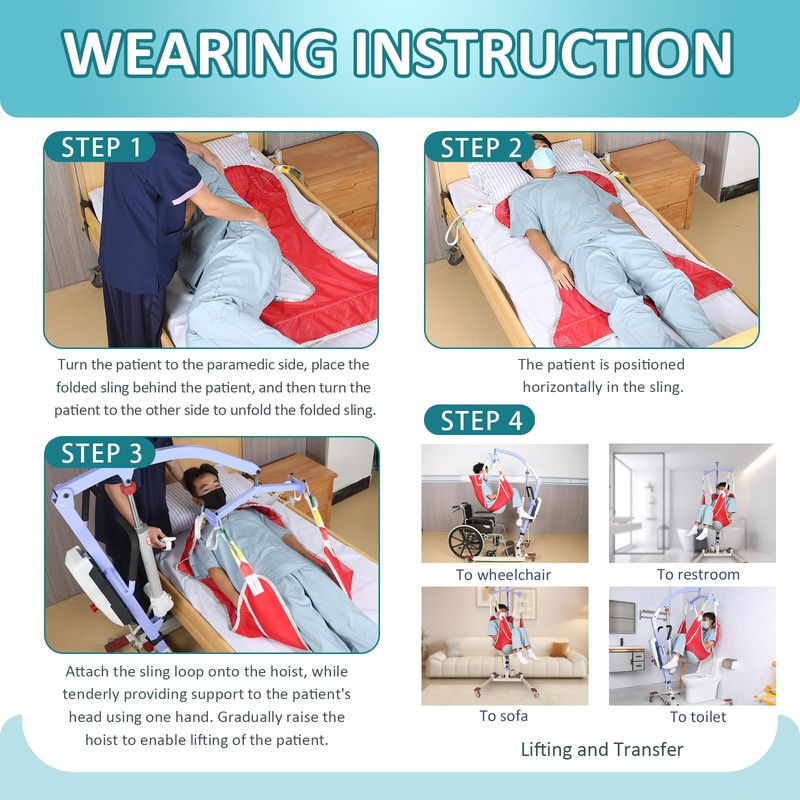 WEARING INSTRUCTION

STEP 1

Turn the patient to the paramedic side, place the folded sling behind the patient, and then turn the patient to the other side to unfold the folded sling.

STEP 2

The patient is positioned horizontally in the sling.

STEP 3

Attach the sling loop onto the hoist, while tenderly providing support to the patient's head using one hand. Gradually raise the hoist to enable lifting of the patient.

STEP 4

To wheelchair

To restroom

To sofa

To toilet

Lifting and Transfer