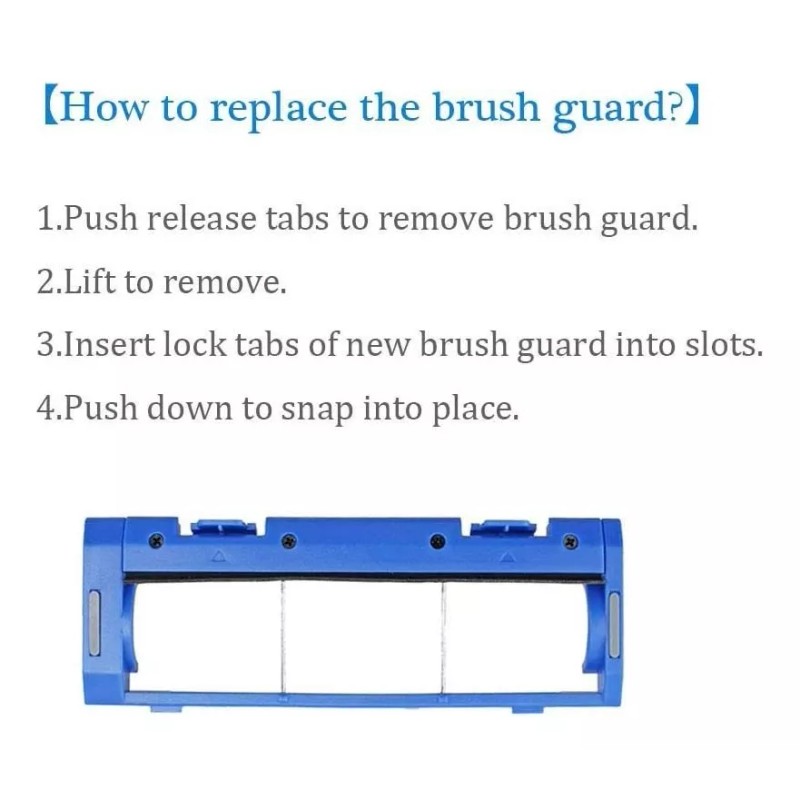 【How to replace the brush guard?】

1.Push release tabs to remove brush guard.

2.Lift to remove.

3.Insert lock tabs of new brush guard into slots.

4.Push down to snap into place.