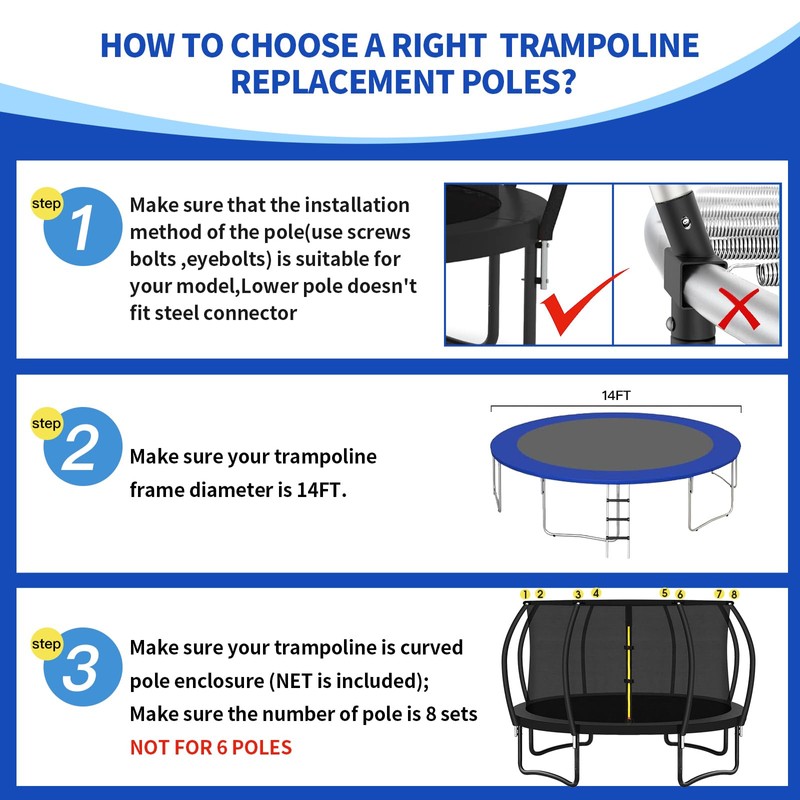 HOW TO CHOOSE A RIGHT TRAMPOLINE REPLACEMENT POLES?

step 1

Make sure that the installation method of the pole(use screws bolts ,eyebolts) is suitable for your model,Lower pole doesn't fit steel connector

step 2

Make sure your trampoline frame diameter is 14FT.

14FT

step 3

Make sure your trampoline is curved pole enclosure (NET is included);
Make sure the number of pole is 8 sets
NOT FOR 6 POLES

1 2 3 4 5 6 7 8