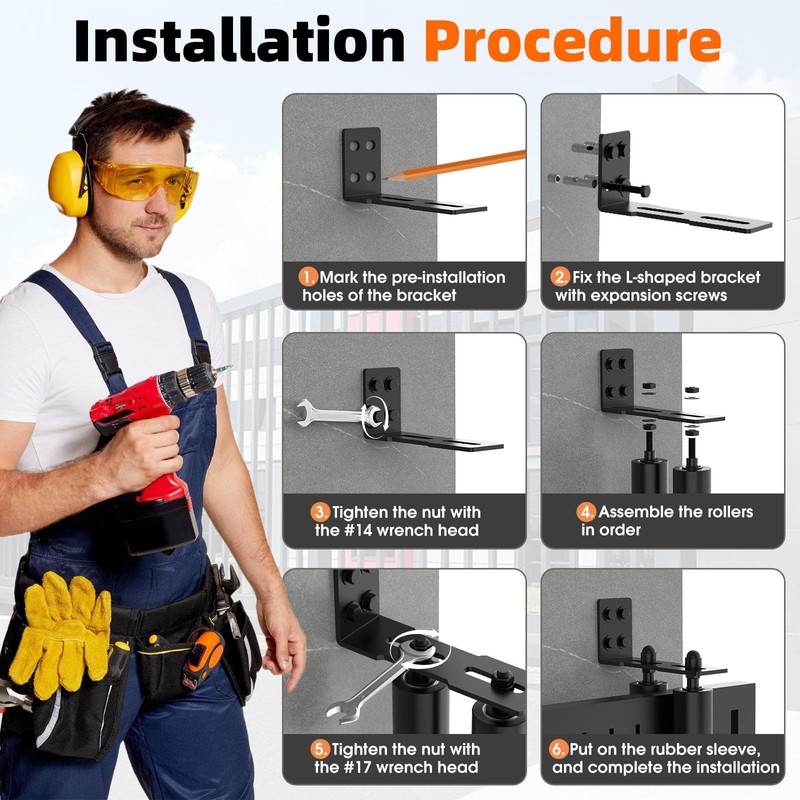 Installation Procedure

1. Mark the pre-installation holes of the bracket

2. Fix the L-shaped bracket with expansion screws

3. Tighten the nut with the #14 wrench head

4. Assemble the rollers in order

5. Tighten the nut with the #17 wrench head

6. Put on the rubber sleeve, and complete the installation