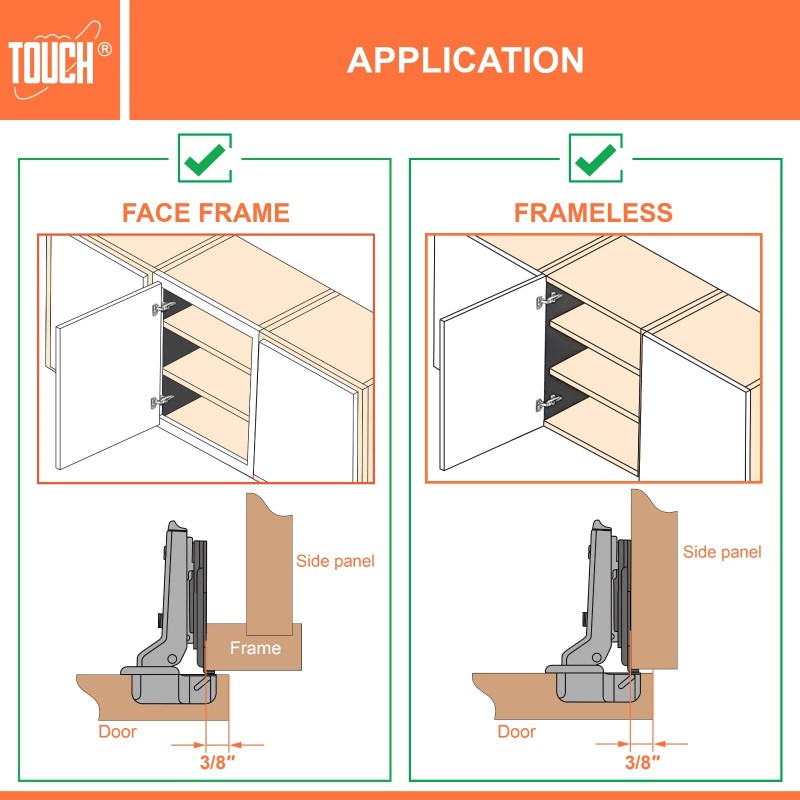 TOUCH®

APPLICATION

FACE FRAME

Side panel

Frame

Door

3/8″

FRAMELESS

Side panel

Door

3/8″