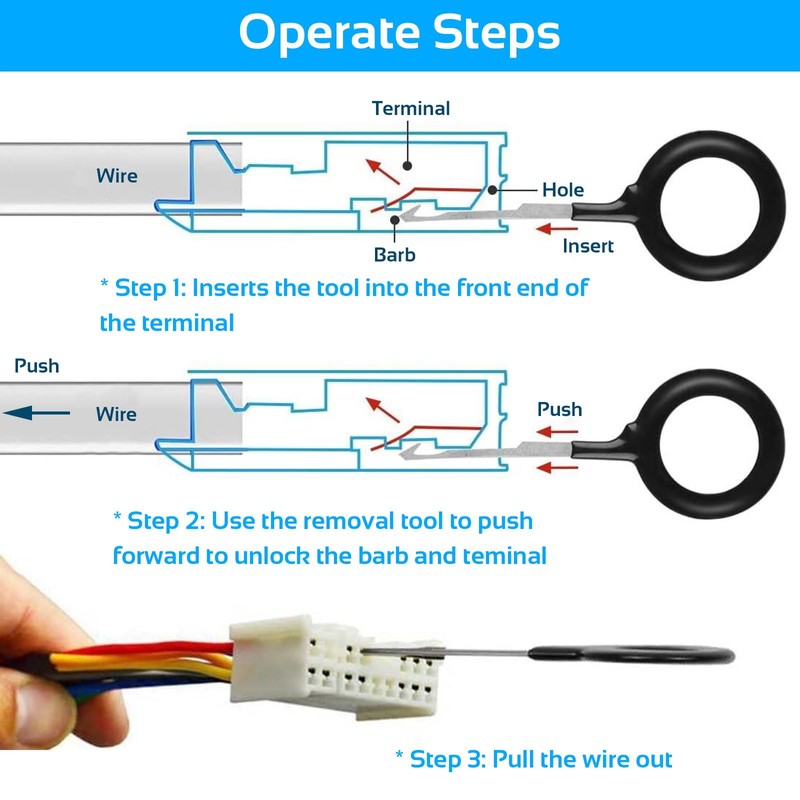 Operate Steps

Terminal

Wire

Hole

Barb

Insert

* Step 1: Inserts the tool into the front end of the terminal

Push

Wire

Push

* Step 2: Use the removal tool to push forward to unlock the barb and teminal

* Step 3: Pull the wire out