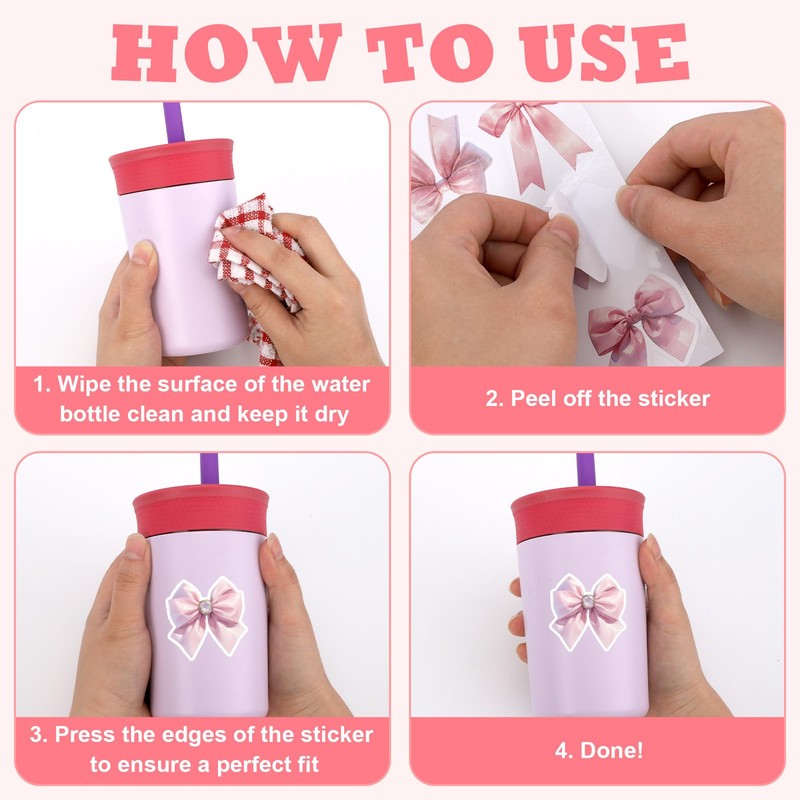 HOW TO USE

1. Wipe the surface of the water bottle clean and keep it dry

2. Peel off the sticker

3. Press the edges of the sticker to ensure a perfect fit

4. Done!