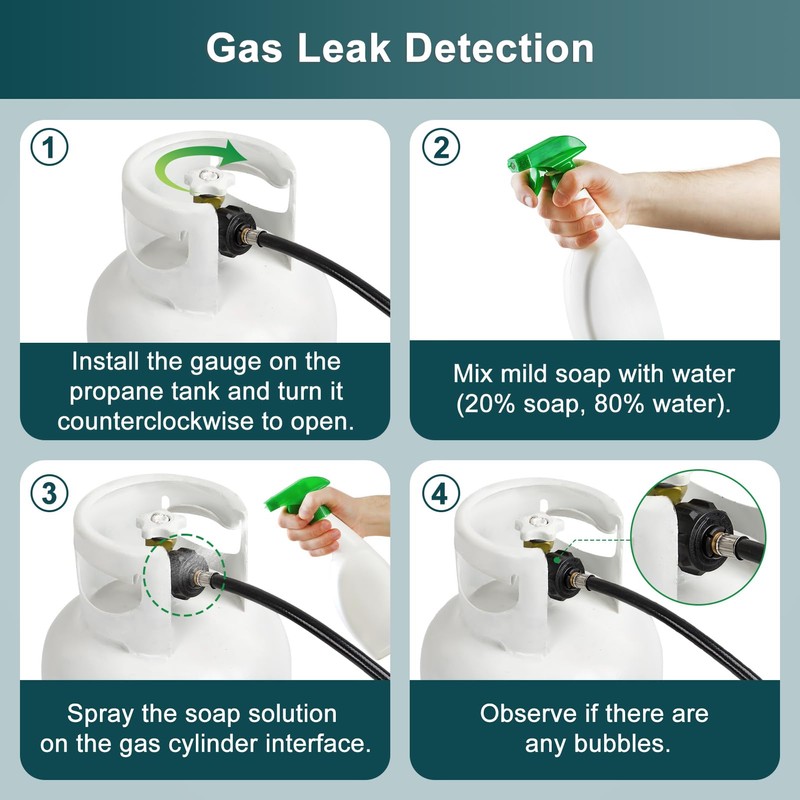 Gas Leak Detection

1

Install the gauge on the propane tank and turn it counterclockwise to open.

2

Mix mild soap with water (20% soap, 80% water).

3

Spray the soap solution on the gas cylinder interface.

4

Observe if there are any bubbles.