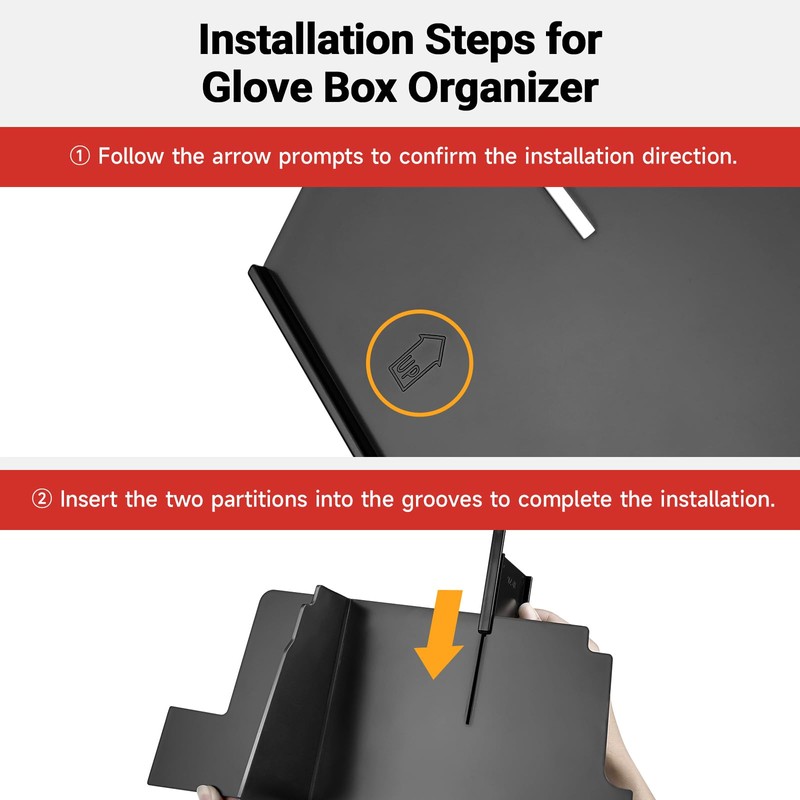 Installation Steps for Glove Box Organizer

① Follow the arrow prompts to confirm the installation direction.

UP

② Insert the two partitions into the grooves to complete the installation.