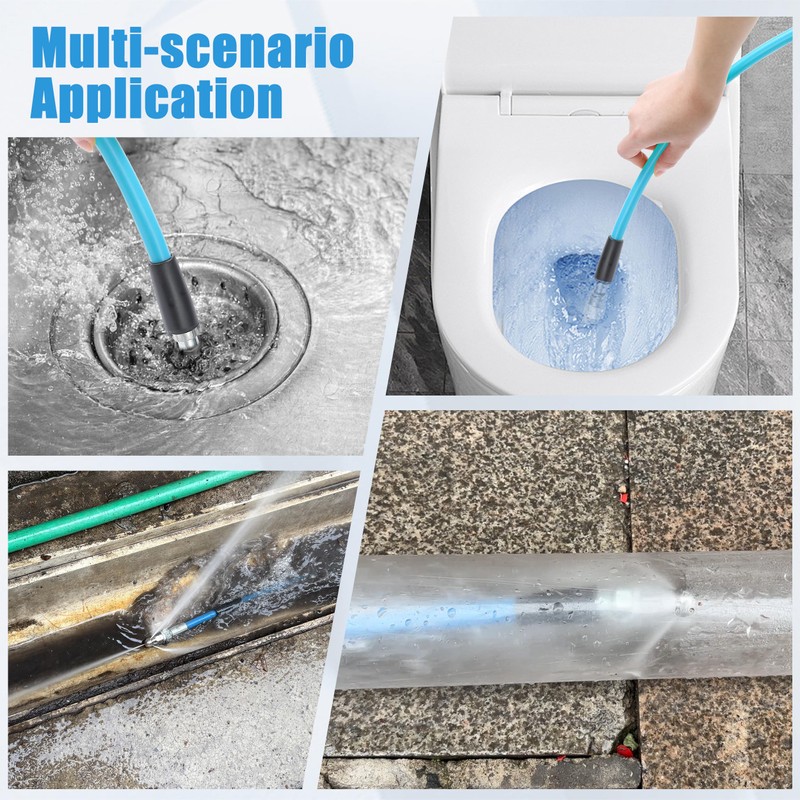 Multi-scenario Application