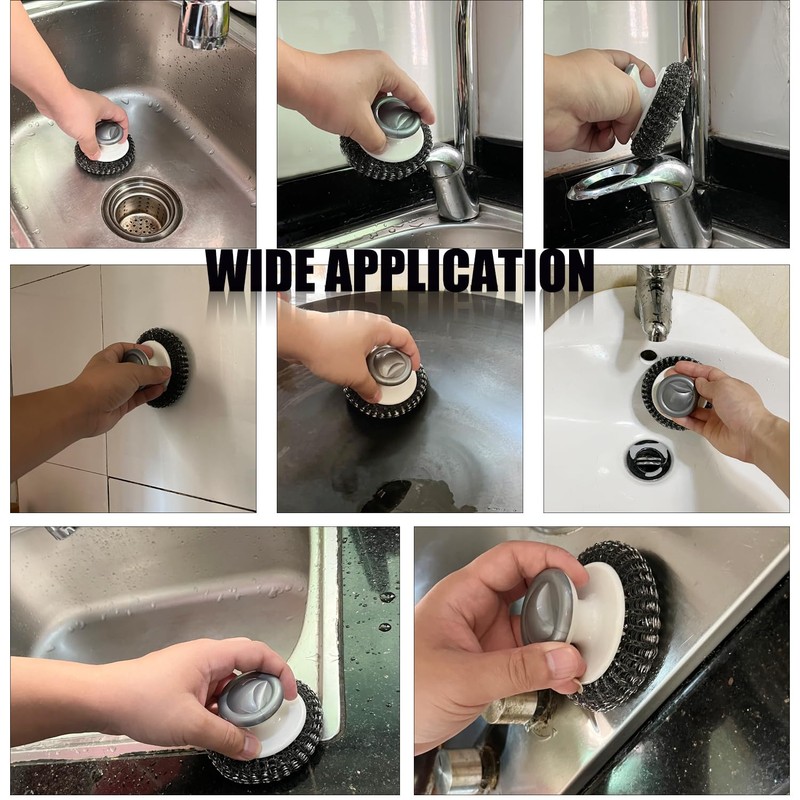 WIDE APPLICATION