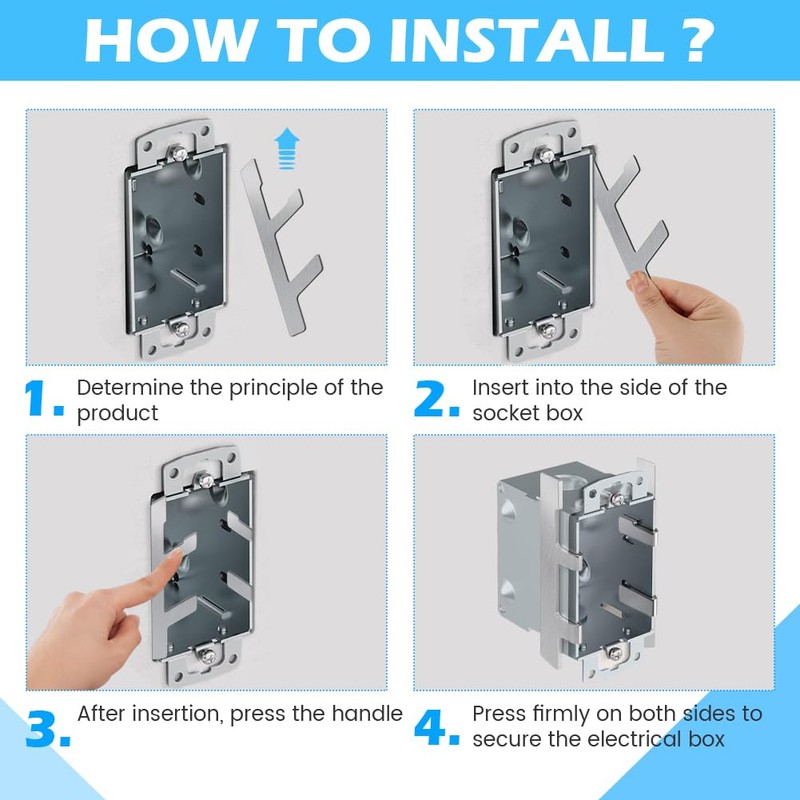 HOW TO INSTALL ?

1. Determine the principle of the product

2. Insert into the side of the socket box

3. After insertion, press the handle

4. Press firmly on both sides to secure the electrical box