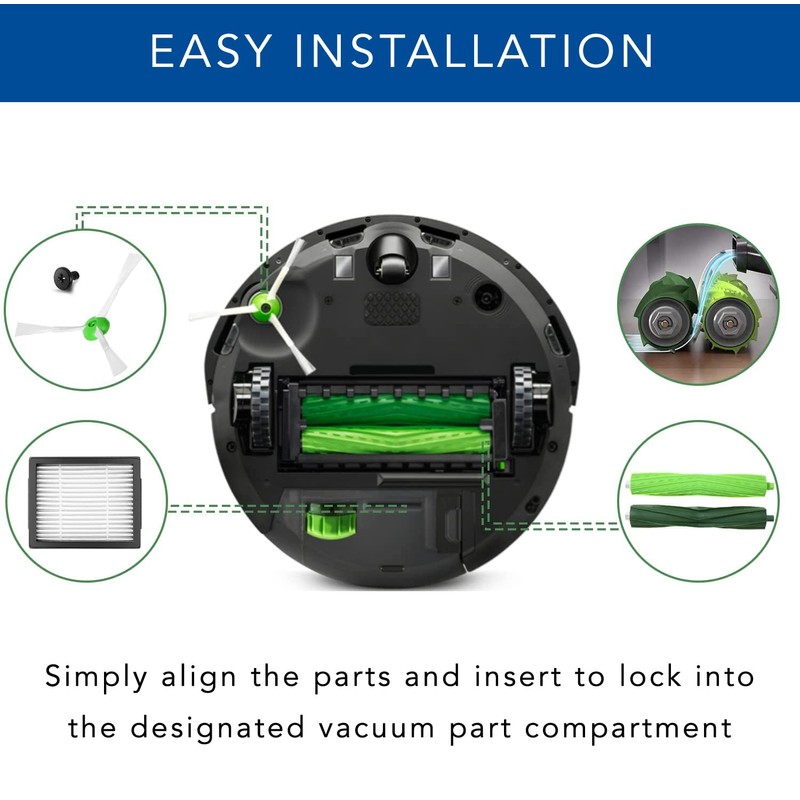 EASY INSTALLATION

Simply align the parts and insert to lock into the designated vacuum part compartment