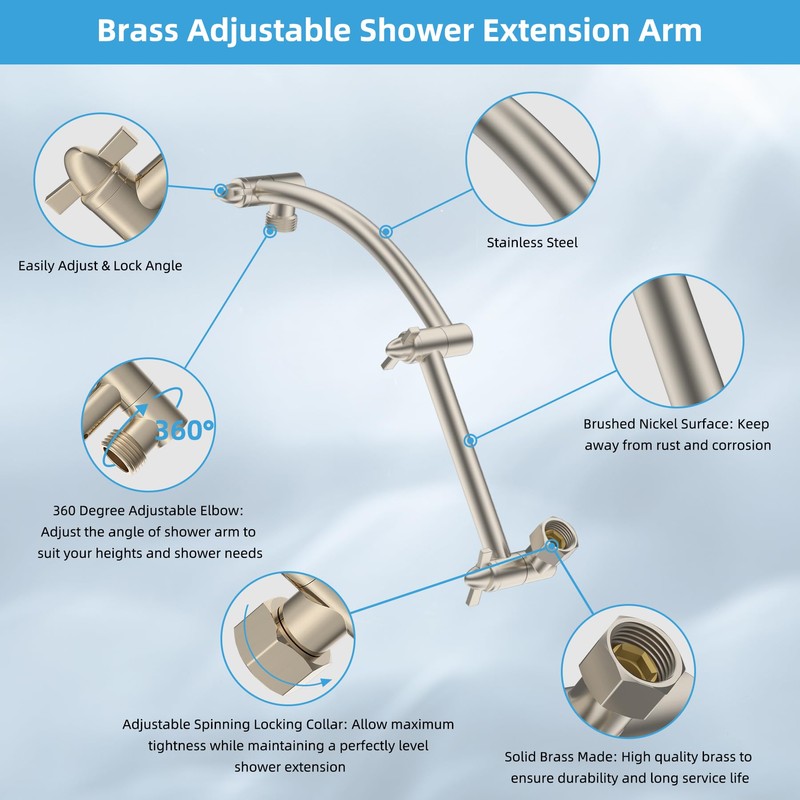 Brass Adjustable Shower Extension Arm

Easily Adjust & Lock Angle

Stainless Steel

360°

Brushed Nickel Surface: Keep away from rust and corrosion

360 Degree Adjustable Elbow: Adjust the angle of shower arm to suit your heights and shower needs

Adjustable Spinning Locking Collar: Allow maximum tightness while maintaining a perfectly level shower extension

Solid Brass Made: High quality brass to ensure durability and long service life