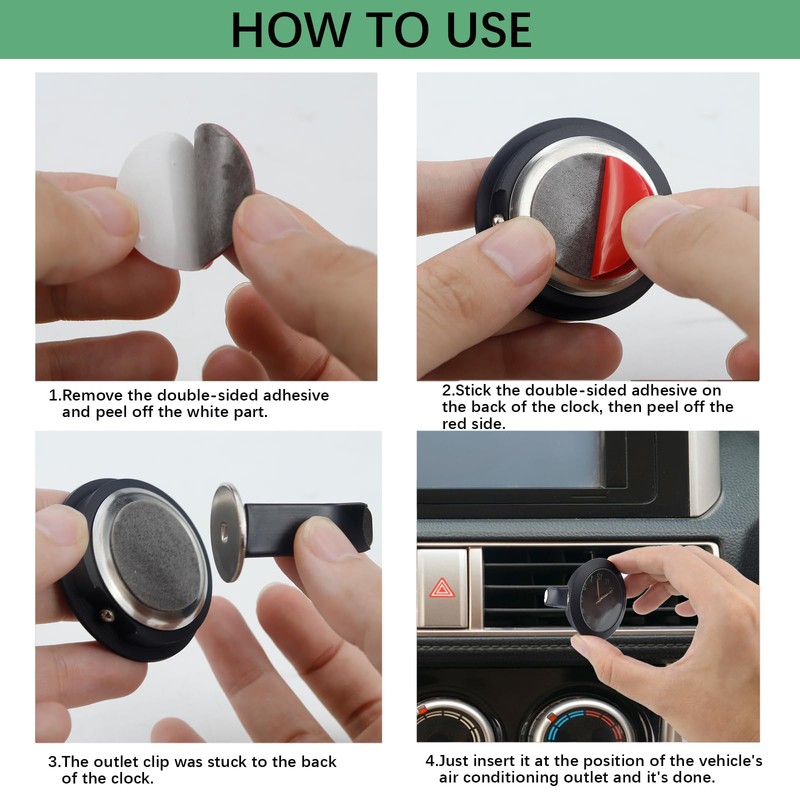 HOW TO USE

1.Remove the double-sided adhesive and peel off the white part.

2.Stick the double-sided adhesive on the back of the clock, then peel off the red side.

3.The outlet clip was stuck to the back of the clock.

4.Just insert it at the position of the vehicle's air conditioning outlet and it's done.