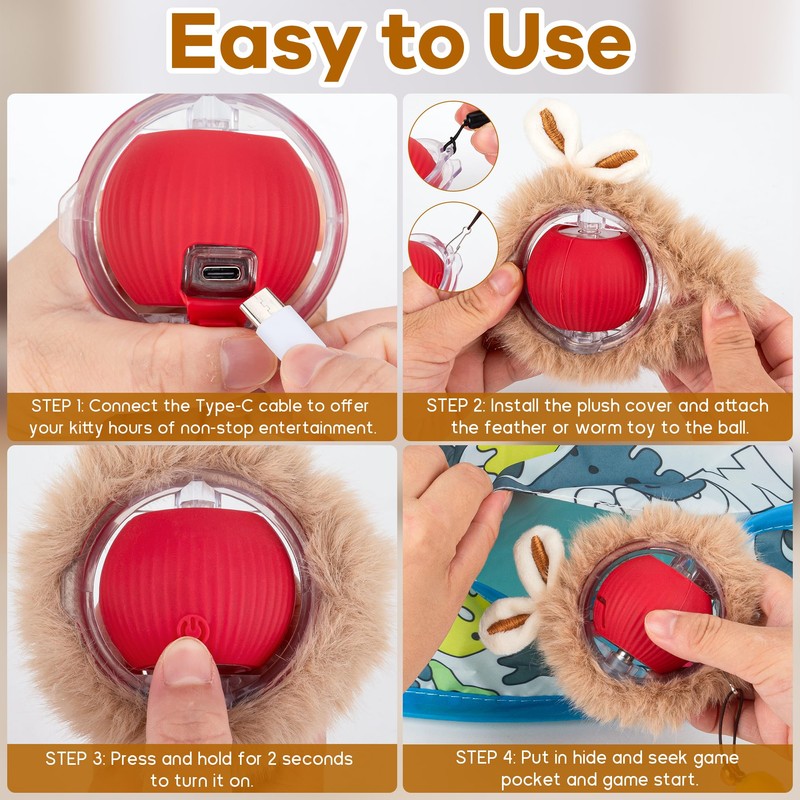 Easy to Use

STEP 1: Connect the Type-C cable to offer your kitty hours of non-stop entertainment.

STEP 2: Install the plush cover and attach the feather or worm toy to the ball.

STEP 3: Press and hold for 2 seconds to turn it on.

STEP 4: Put in hide and seek game pocket and game start.