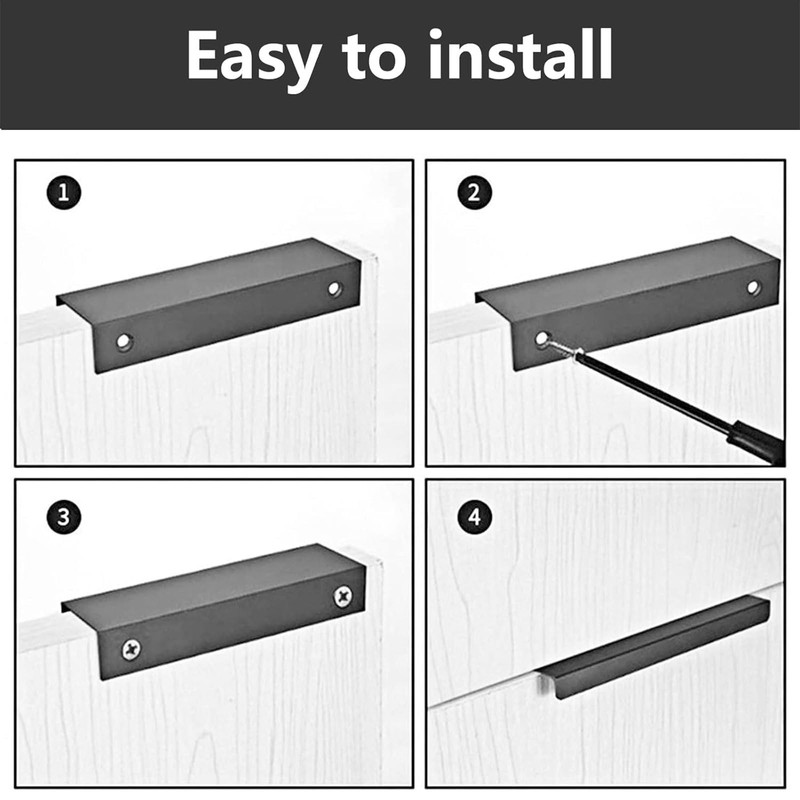 Easy to install

1

2

3

4